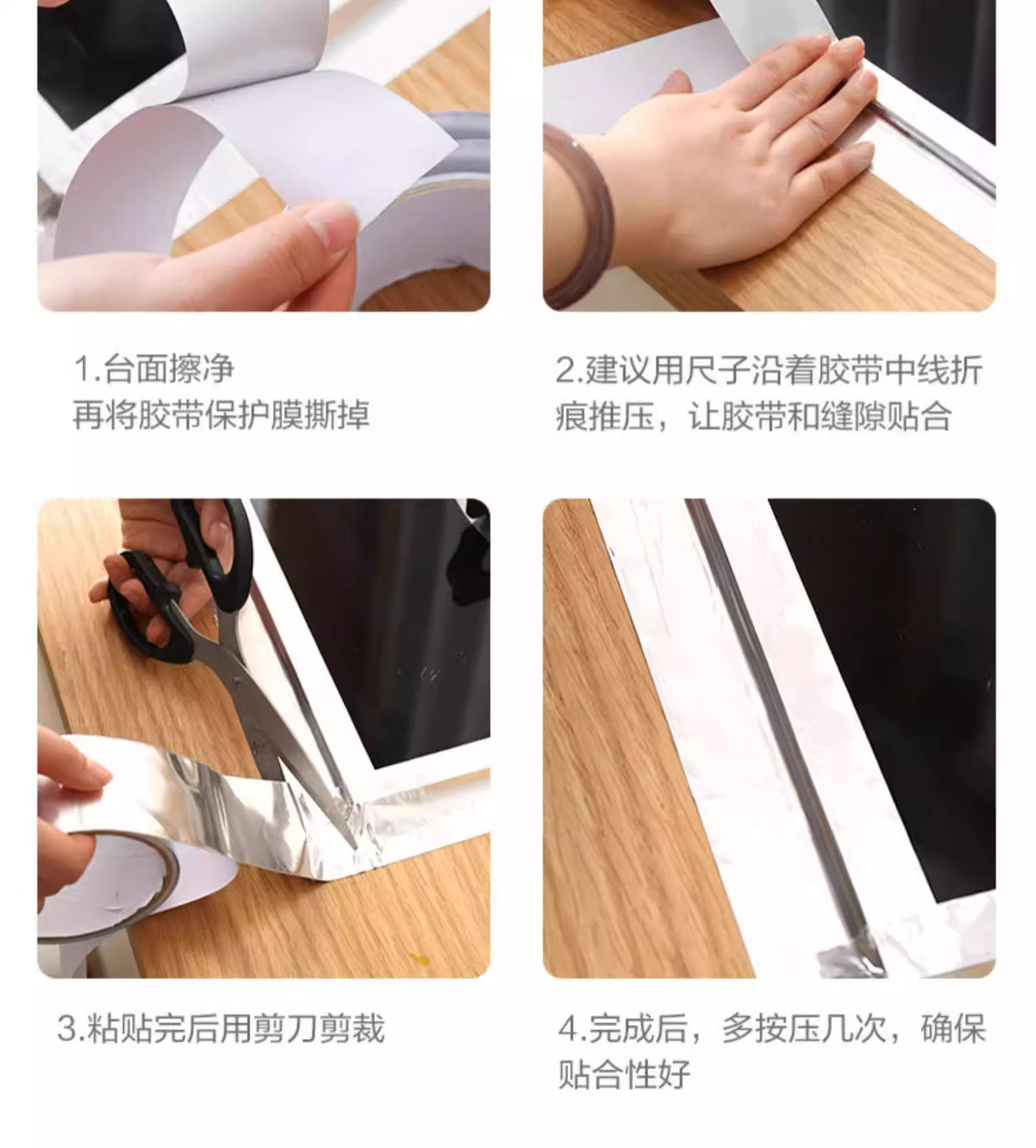 1.台面擦净
再将胶带保护膜撕掉

2.建议用尺子沿着胶带中线折痕推压，让胶带和缝隙贴合

3.粘贴完后用剪刀剪裁

4.完成后，多按压几次，确保贴合性好