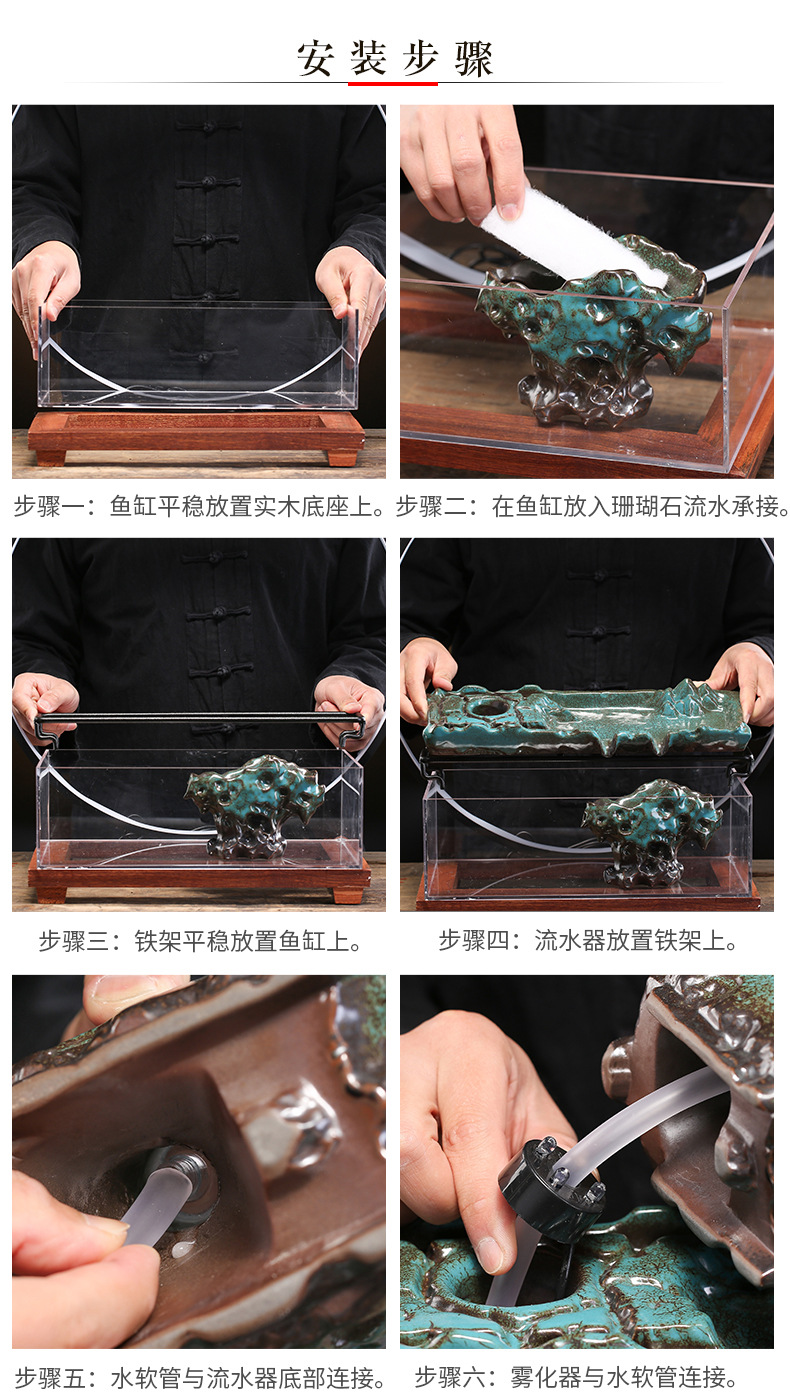 安装步骤

步骤一：鱼缸平稳放置实木底座上。

步骤二：在鱼缸放入珊瑚石流水承接。

步骤三：铁架平稳放置鱼缸上。

步骤四：流水器放置铁架上。

步骤五：水软管与流水器底部连接。

步骤六：雾化器与水软管连接。