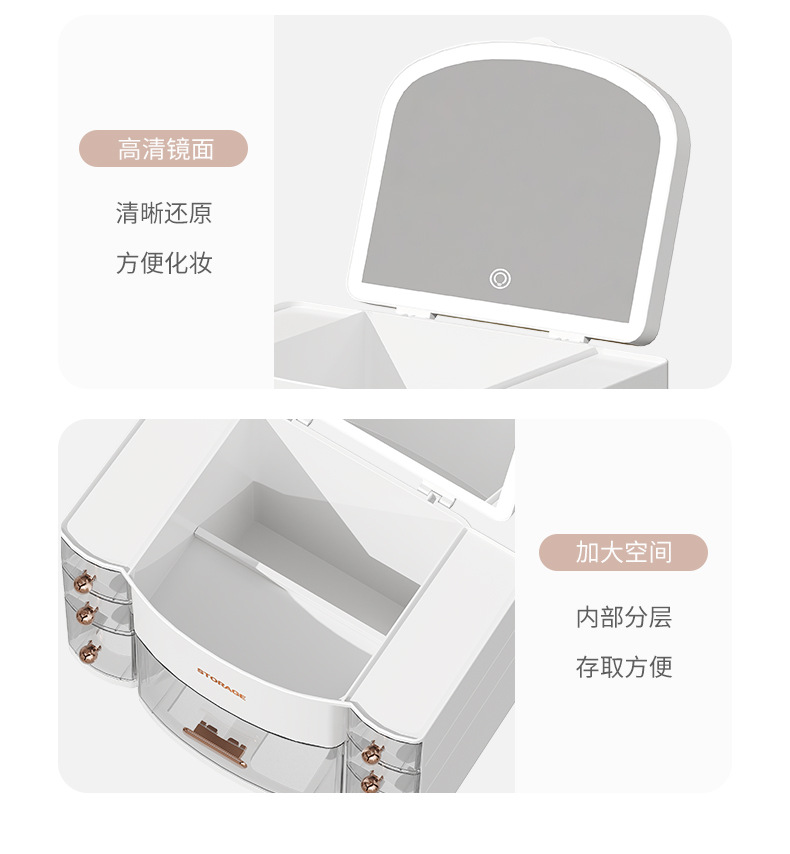 高清镜面

清晰还原

方便化妆

STORAGE

加大空间

内部分层

存取方便