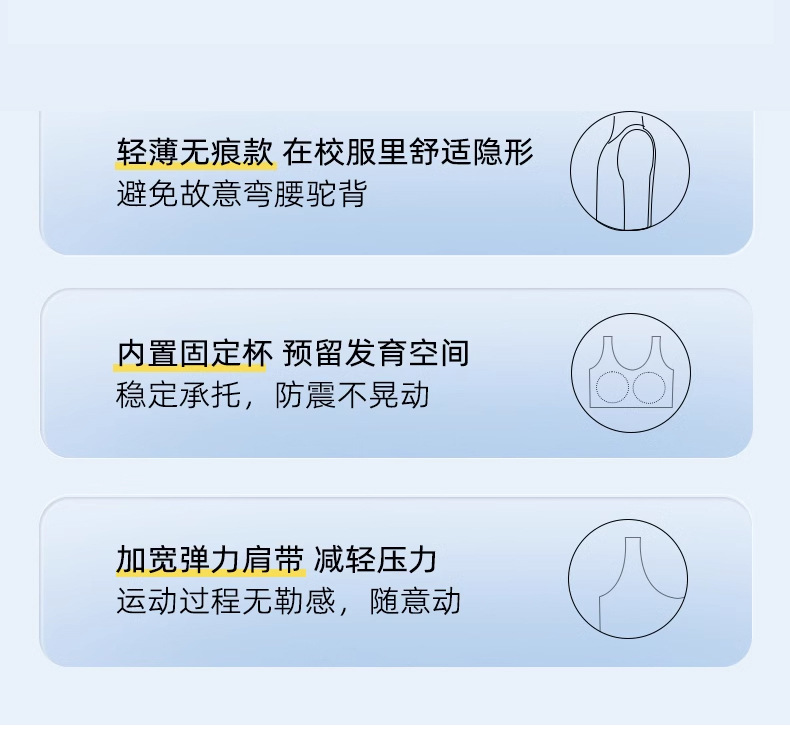 轻薄无痕款 在校服里舒适隐形
避免故意弯腰驼背

内置固定杯 预留发育空间
稳定承托，防震不晃动

加宽弹力肩带 减轻压力
运动过程无勒感，随意动