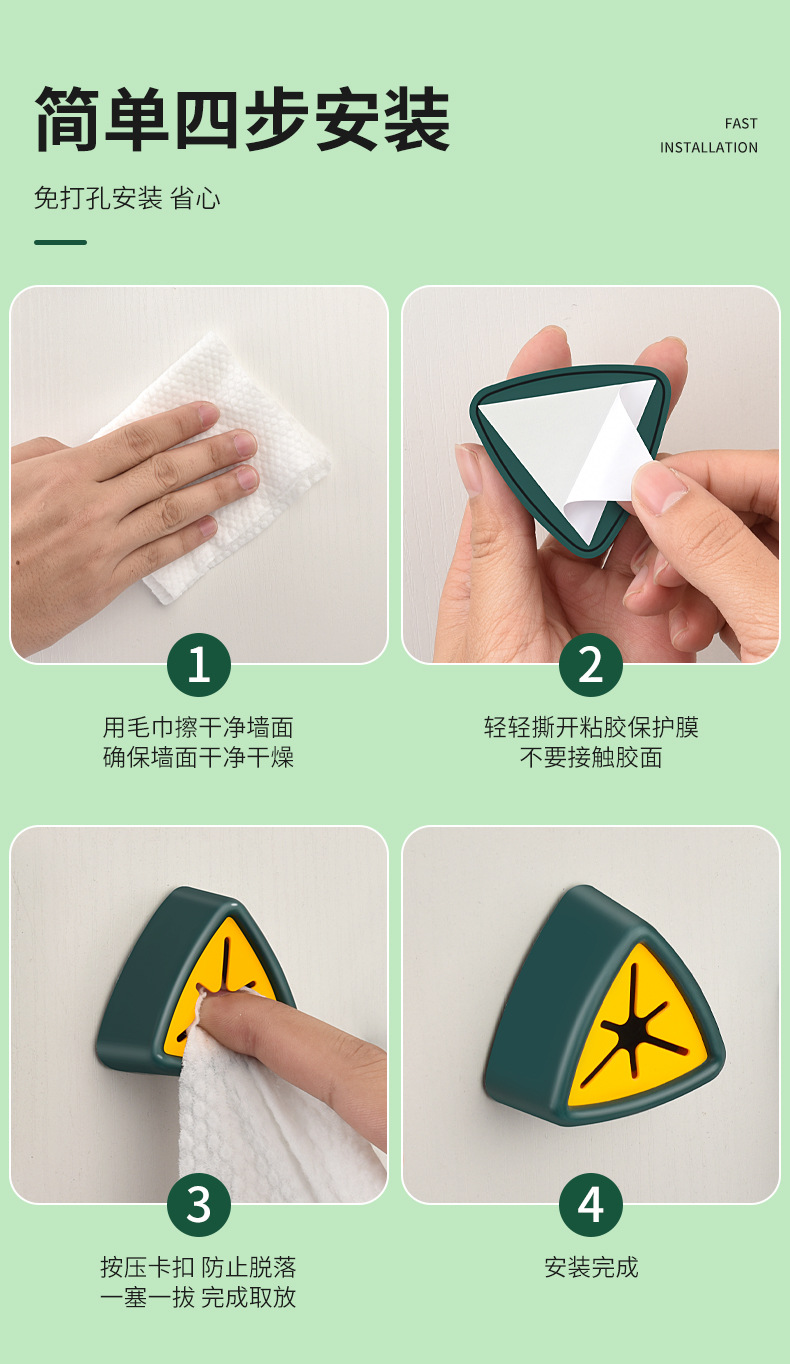 简单四步安装

FAST
INSTALLATION

免打孔安装 省心

1

用毛巾擦干净墙面
确保墙面干净干燥

2

轻轻撕开粘胶保护膜
不要接触胶面

3

按压卡扣 防止脱落
一塞一拔 完成取放

4

安装完成