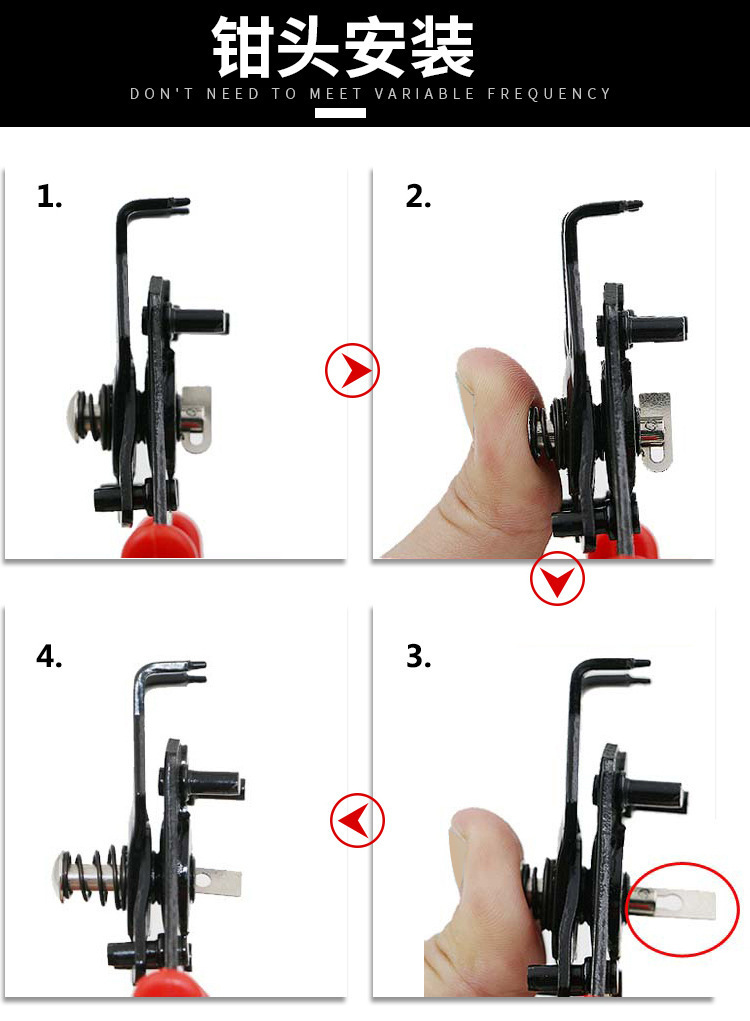 钳头安装

DON'T NEED TO MEET VARIABLE FREQUENCY

1.

2.

4.

3.