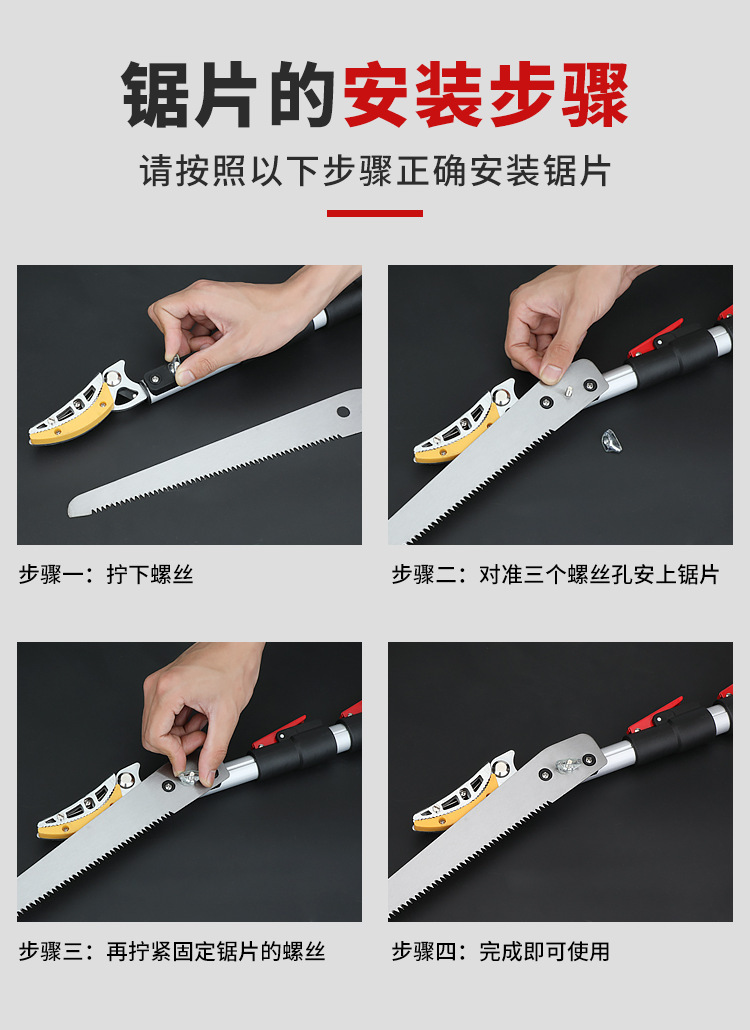 锯片的安装步骤

请按照以下步骤正确安装锯片

步骤一：拧下螺丝

步骤二：对准三个螺丝孔安上锯片

步骤三：再拧紧固定锯片的螺丝

步骤四：完成即可使用