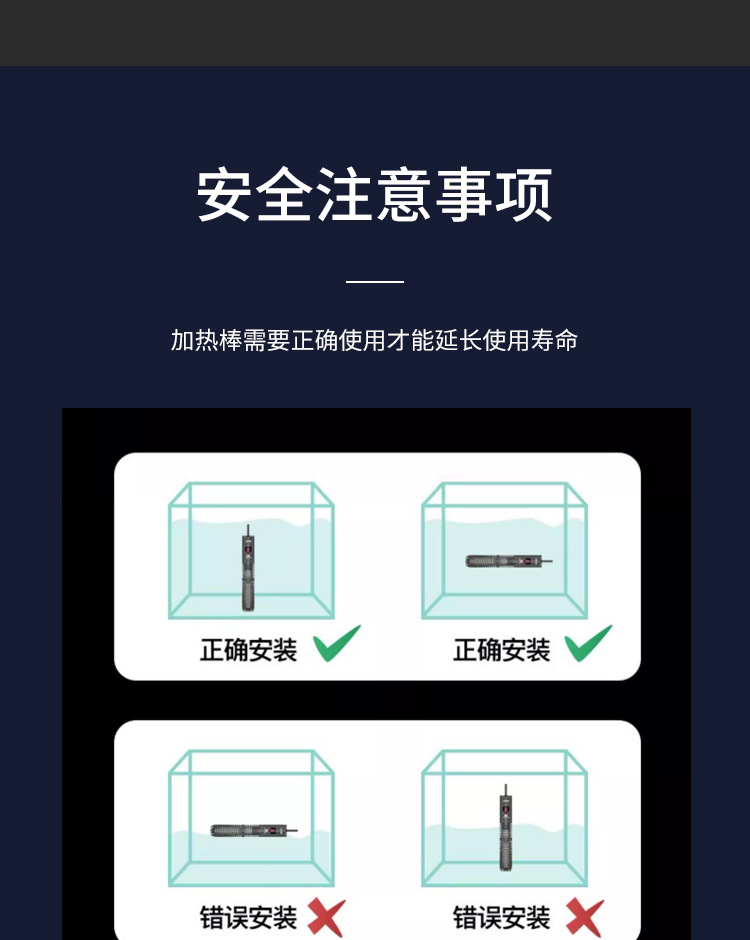 安全注意事项

加热棒需要正确使用才能延长使用寿命

正确安装

正确安装

错误安装

错误安装