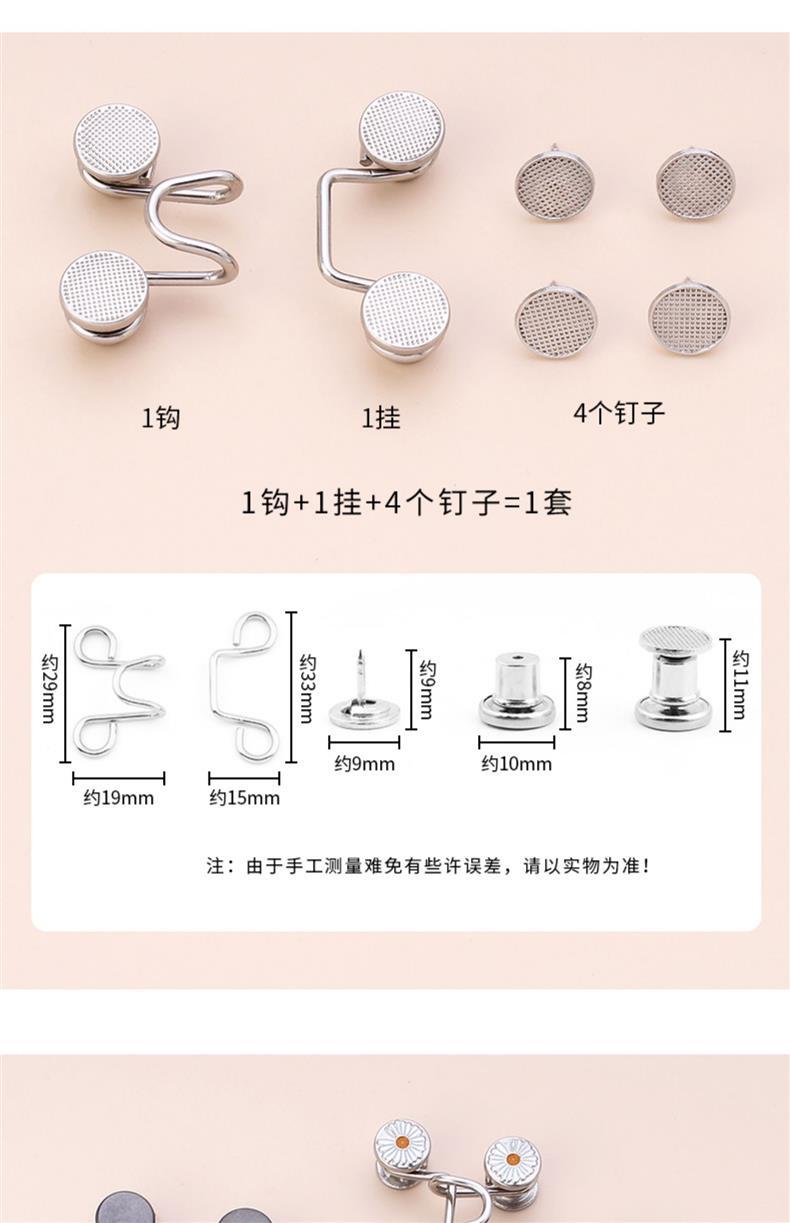 1钩

1挂

4个钉子

1钩+1挂+4个钉子=1套

约29mm

约19mm

约33mm

约15mm

约9mm

约9mm

约8mm

约10mm

约11mm

注：由于手工测量难免有些许误差，请以实物为准！