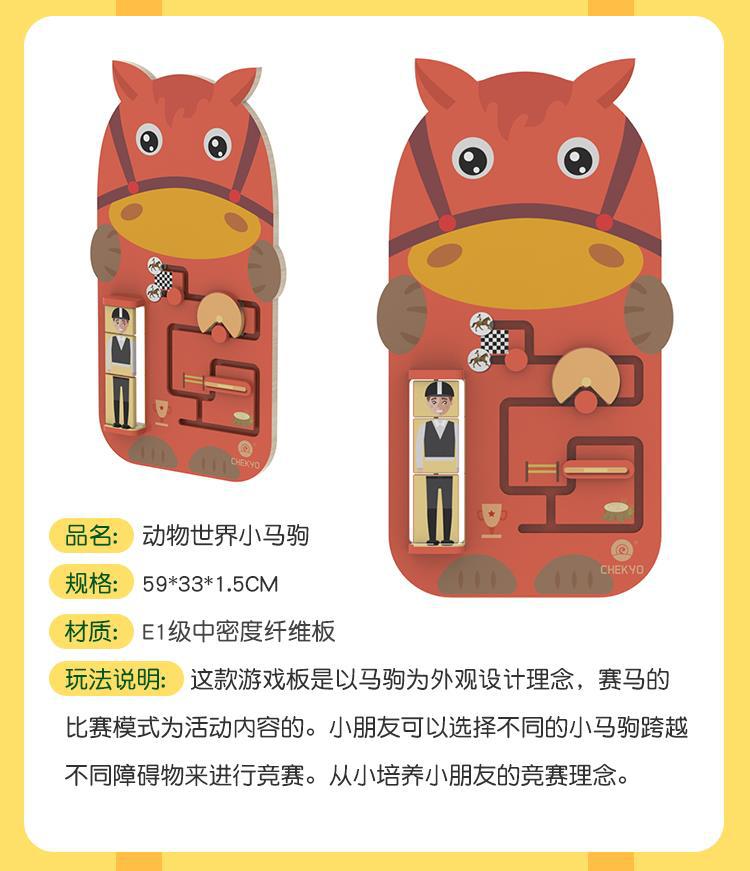 CHEKYO

CHEKYO

品名: 动物世界小马驹

规格: 59*33*1.5CM

材质: E1级中密度纤维板

玩法说明: 这款游戏板是以马驹为外观设计理念，赛马的比赛模式为活动内容的。小朋友可以选择不同的小马驹跨越不同障碍物来进行竞赛。从小培养小朋友的竞赛理念。