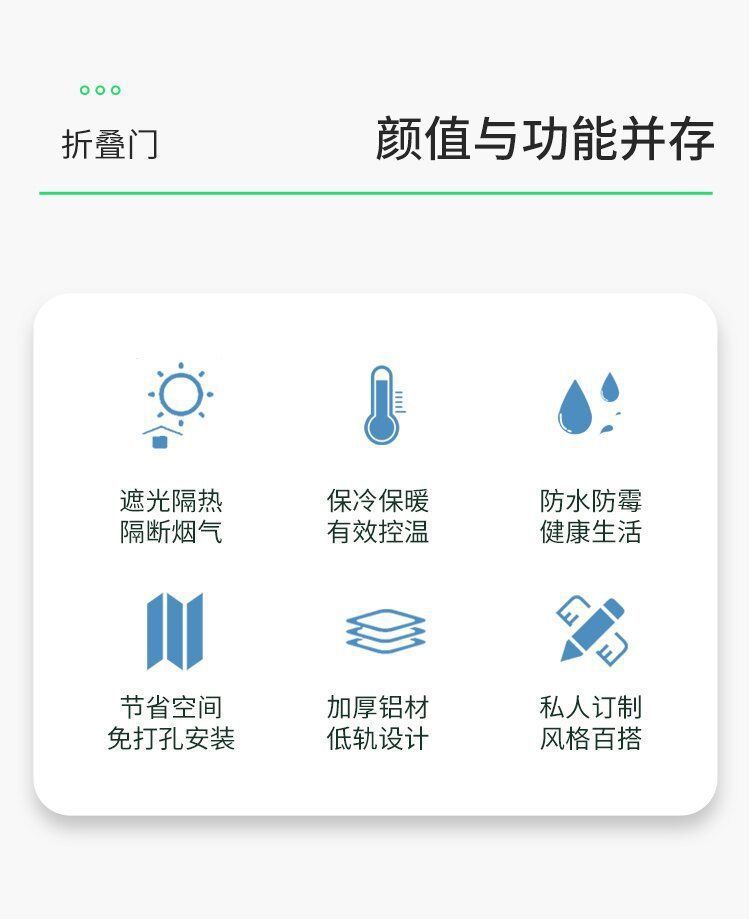 折叠门

颜值与功能并存

遮光隔热
隔断烟气

保冷保暖
有效控温

防水防霉
健康生活

节省空间
免打孔安装

加厚铝材
低轨设计

私人订制
风格百搭