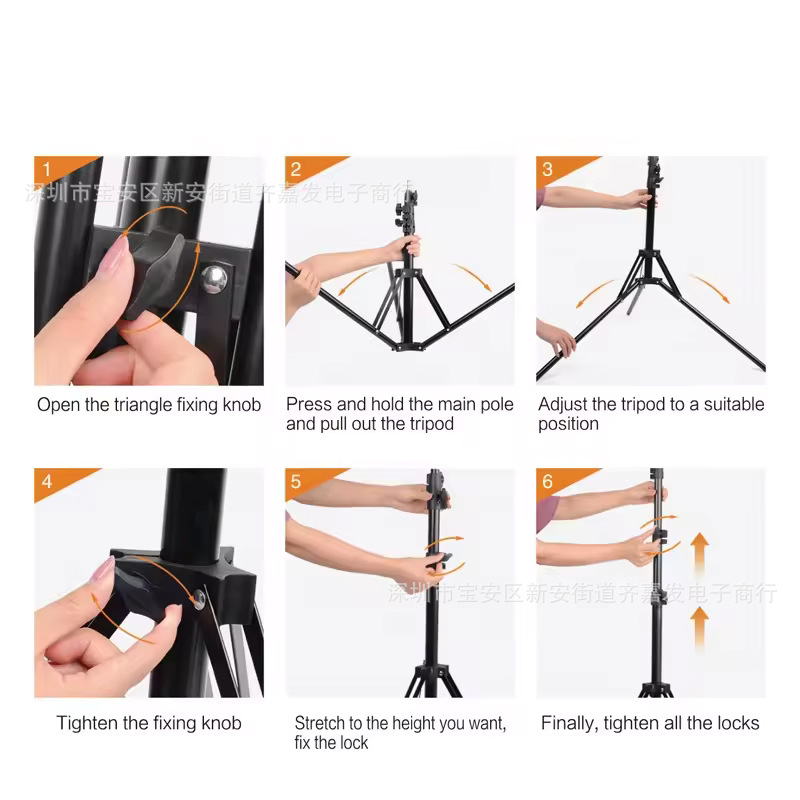 1

深圳市宝安区新安街道齐嘉发电子商行

Open the triangle fixing knob

2

Press and hold the main pole and pull out the tripod

3

Adjust the tripod to a suitable position

4

Tighten the fixing knob

5

深圳市宝安区新安街道齐嘉发电子商行

Stretch to the height you want, fix the lock

6

Finally, tighten all the locks