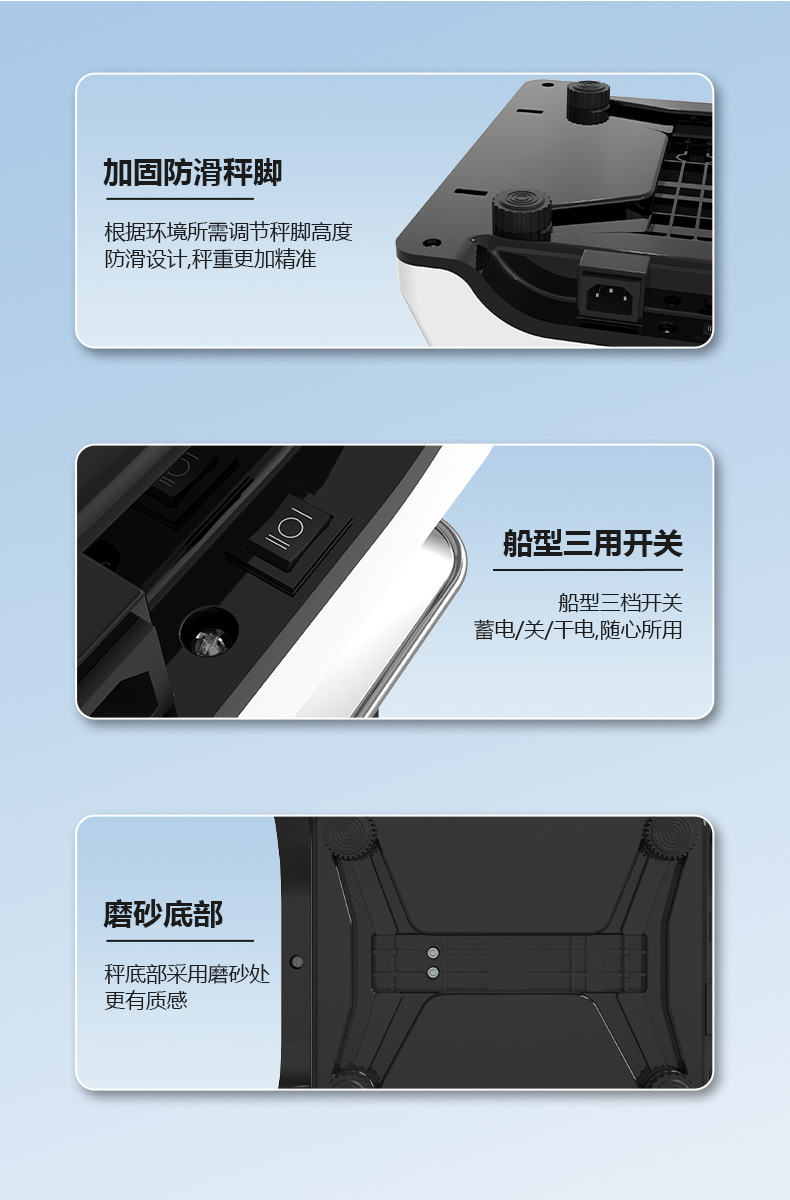 加固防滑秤脚

根据环境所需调节秤脚高度
防滑设计,秤重更加精准

船型三用开关

船型三档开关
蓄电/关/干电,随心所用

磨砂底部

秤底部采用磨砂处
更有质感