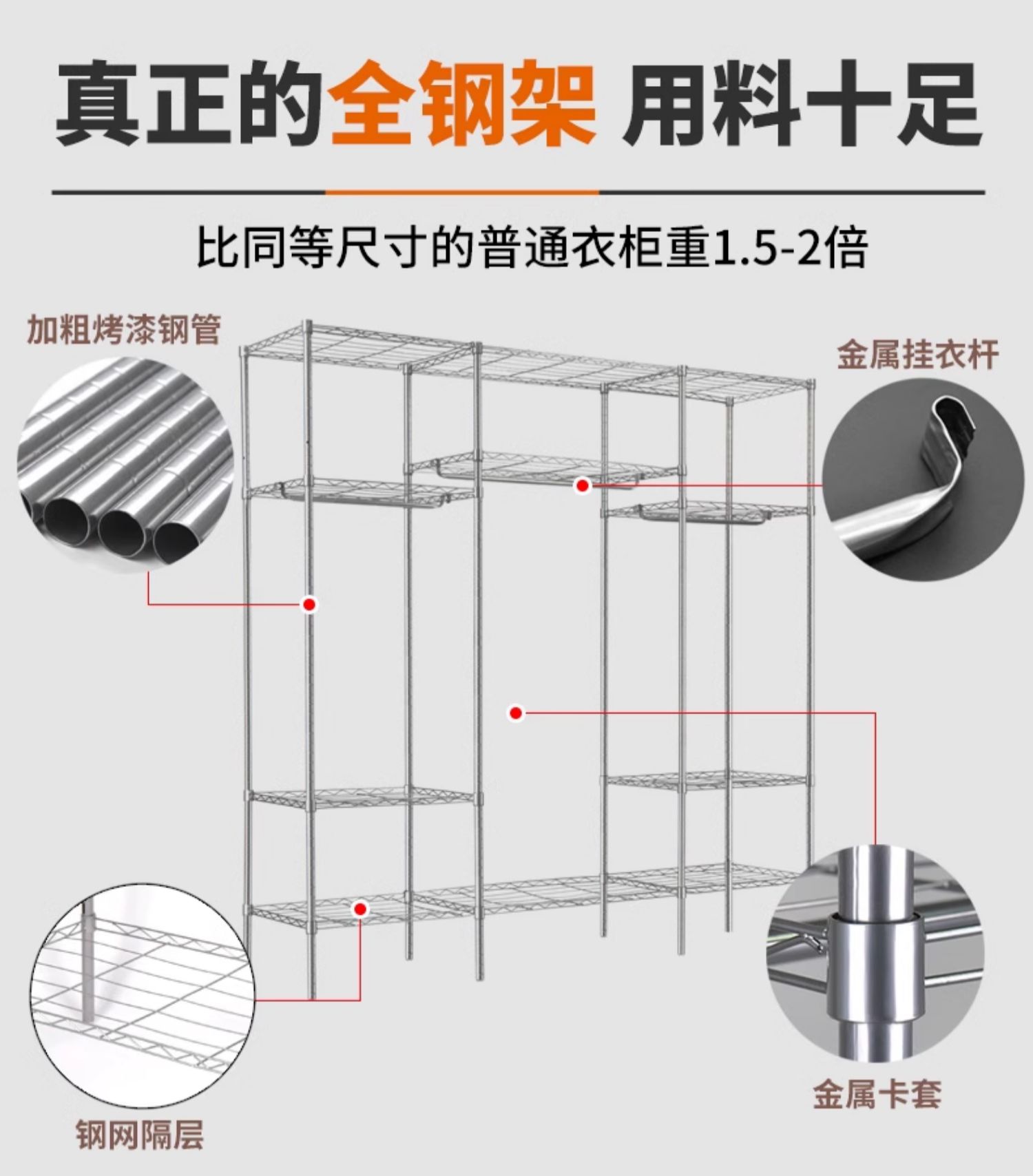 真正的全钢架 用料十足

比同等尺寸的普通衣柜重1.5-2倍

加粗烤漆钢管

金属挂衣杆

金属卡套

钢网隔层