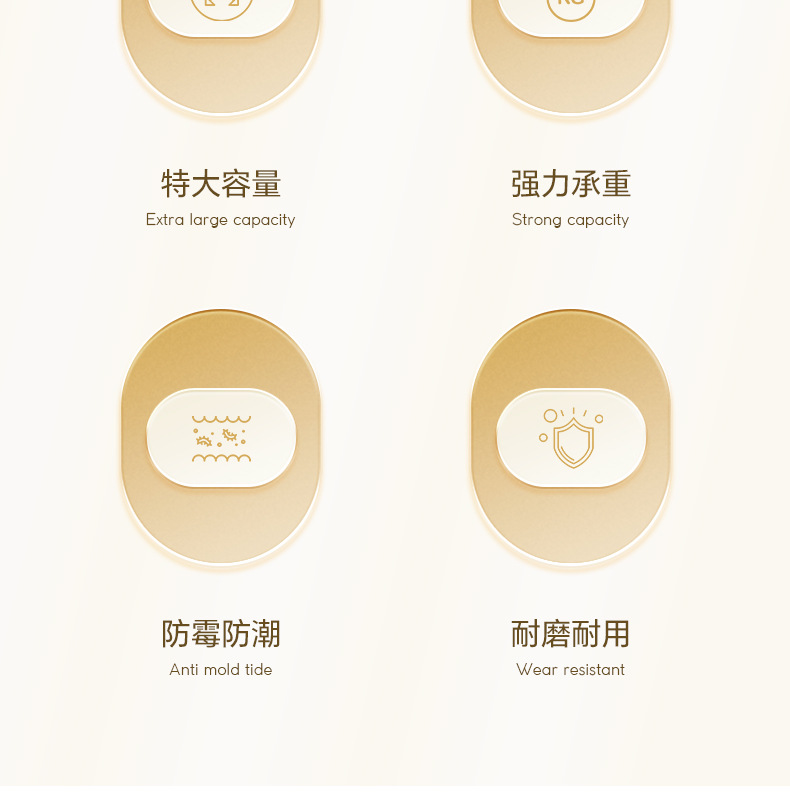 特大容量
Extra large capacity

强力承重
Strong capacity

防霉防潮
Anti mold tide

耐磨耐用
Wear resistant