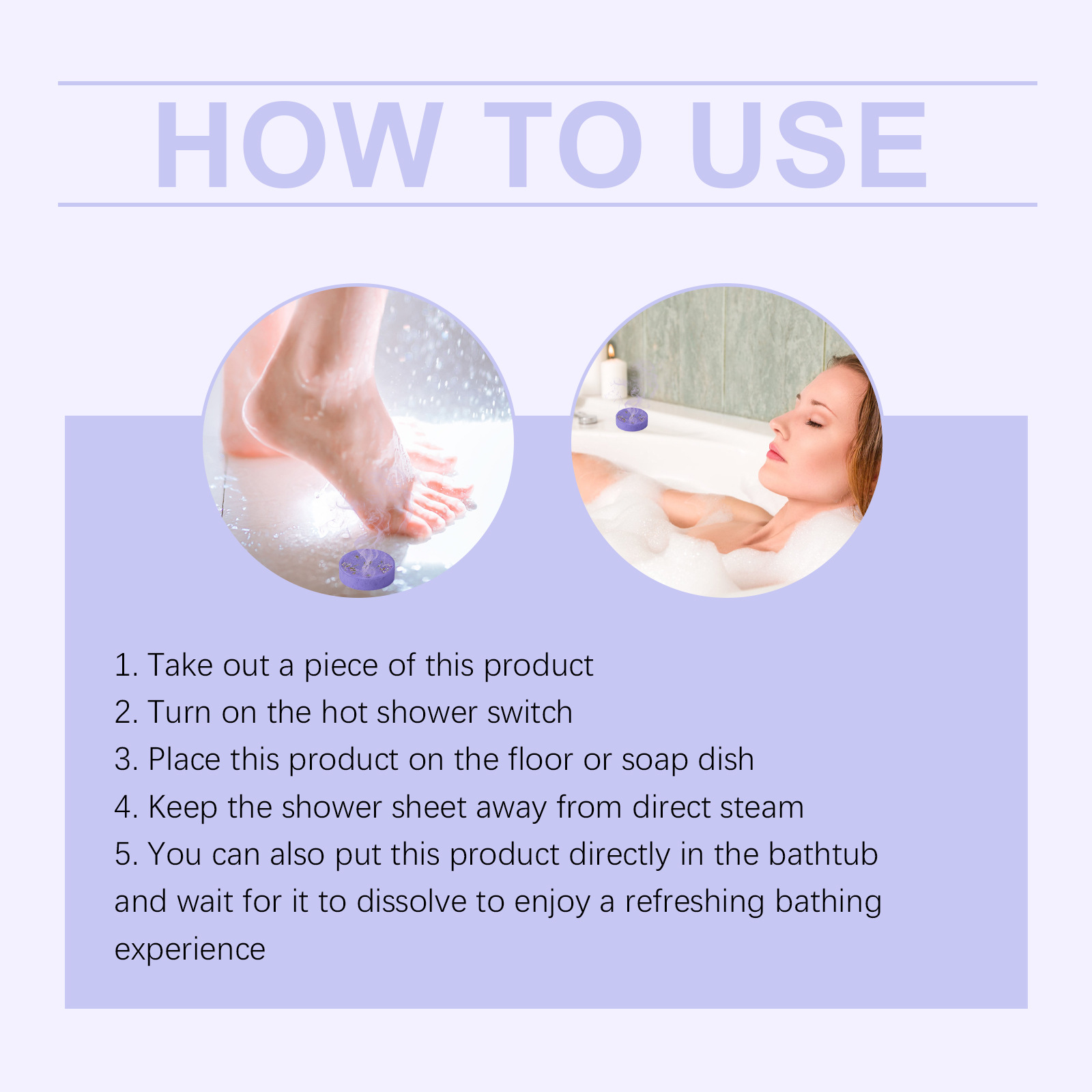 HOW TO USE

1. Take out a piece of this product
2. Turn on the hot shower switch
3. Place this product on the floor or soap dish
4. Keep the shower sheet away from direct steam
5. You can also put this product directly in the bathtub and wait for it to dissolve to enjoy a refreshing bathing experience