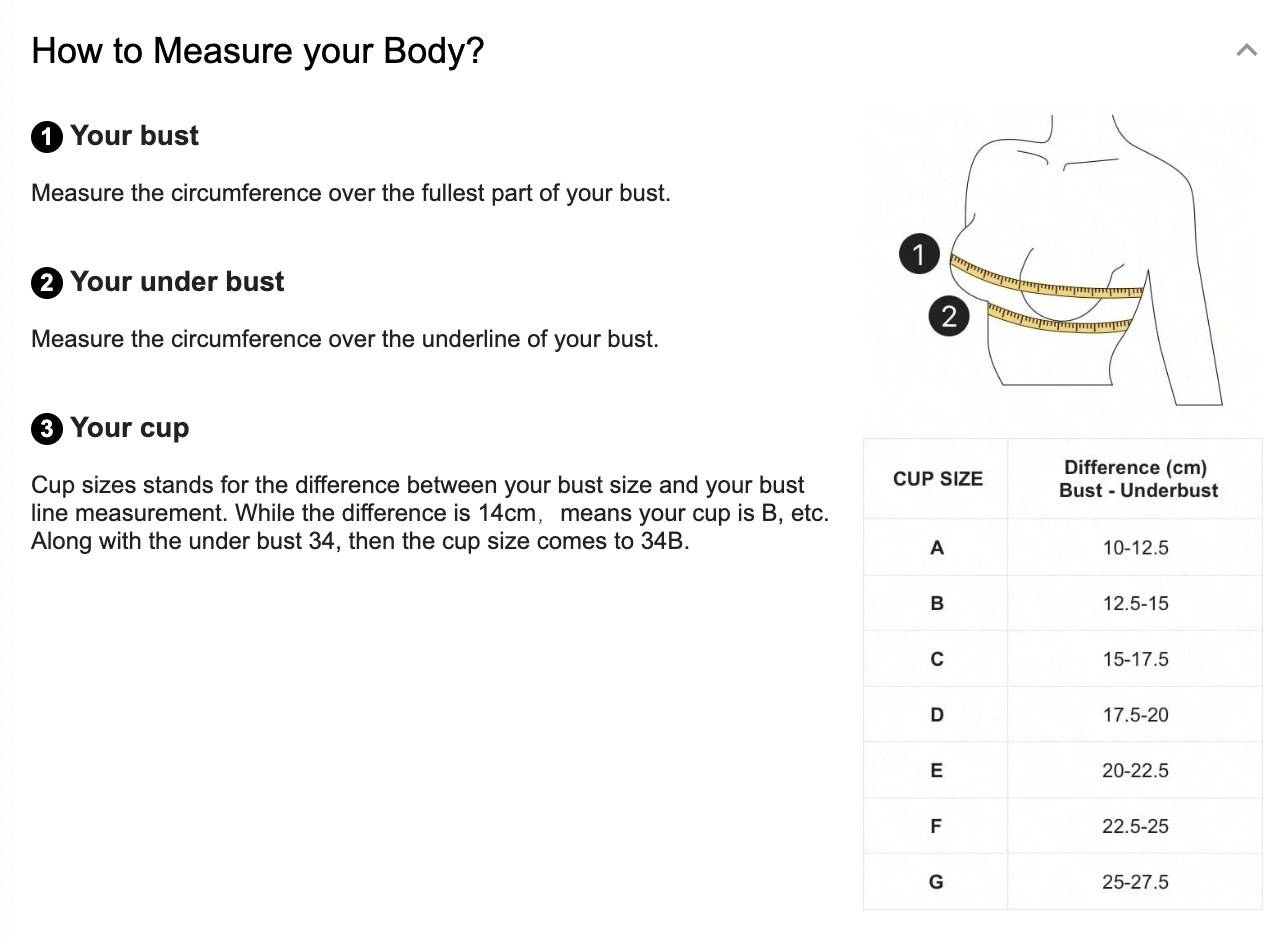 How to Measure your Body?

1 Your bust

Measure the circumference over the fullest part of your bust.

2 Your under bust

Measure the circumference over the underline of your bust.

3 Your cup

Cup sizes stands for the difference between your bust size and your bust line measurement. While the difference is 14cm， means your cup is B, etc. Along with the under bust 34, then the cup size comes to 34B.

1
2

| CUP SIZE | Difference (cm) Bust - Underbust |
|---|---|
| A | 10-12.5 |
| B | 12.5-15 |
| C | 15-17.5 |
| D | 17.5-20 |
| E | 20-22.5 |
| F | 22.5-25 |
| G | 25-27.5 |