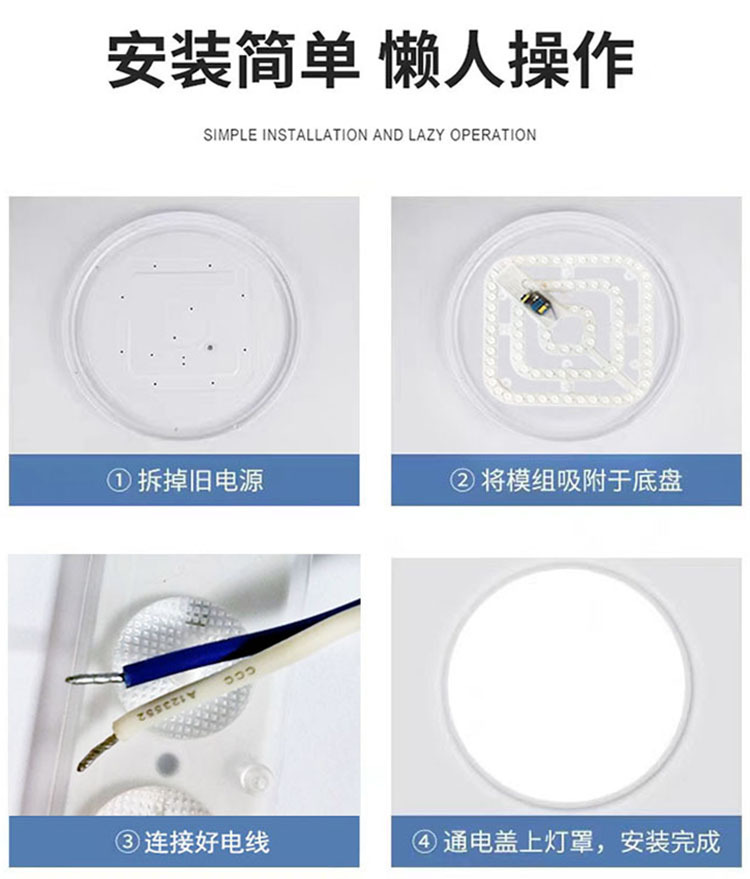 安装简单 懒人操作

SIMPLE INSTALLATION AND LAZY OPERATION

① 拆掉旧电源

② 将模组吸附于底盘

CCC A123552

③ 连接好电线

④ 通电盖上灯罩，安装完成