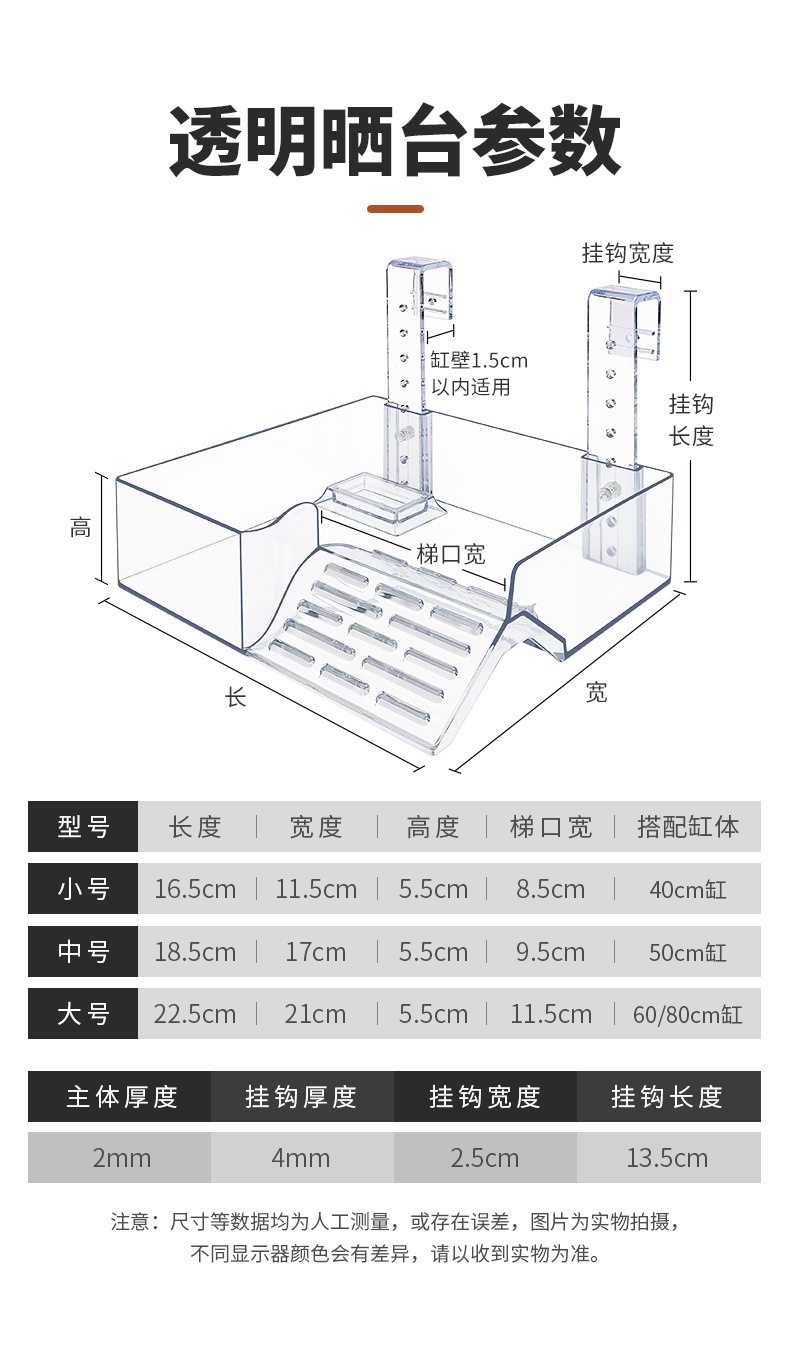 透明晒台参数

挂钩宽度

缸壁1.5cm以内适用

挂钩长度

高

梯口宽

长

宽

| 型号 | 长度 | 宽度 | 高度 | 梯口宽 | 搭配缸体 |
|---|---|---|---|---|---|
| 小号 | 16.5cm | 11.5cm | 5.5cm | 8.5cm | 40cm缸 |
| 中号 | 18.5cm | 17cm | 5.5cm | 9.5cm | 50cm缸 |
| 大号 | 22.5cm | 21cm | 5.5cm | 11.5cm | 60/80cm缸 |

| 主体厚度 | 挂钩厚度 | 挂钩宽度 | 挂钩长度 |
|---|---|---|---|
| 2mm | 4mm | 2.5cm | 13.5cm |

注意：尺寸等数据均为人工测量，或存在误差，图片为实物拍摄，不同显示器颜色会有差异，请以收到实物为准。