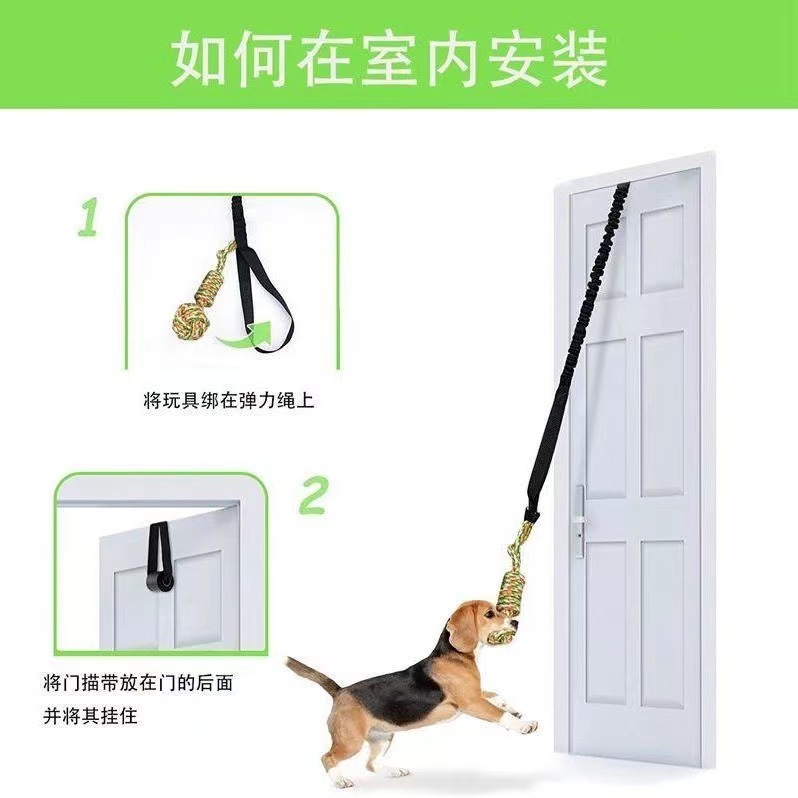 如何在室内安装

1

将玩具绑在弹力绳上

2

将门描带放在门的后面
并将其挂住