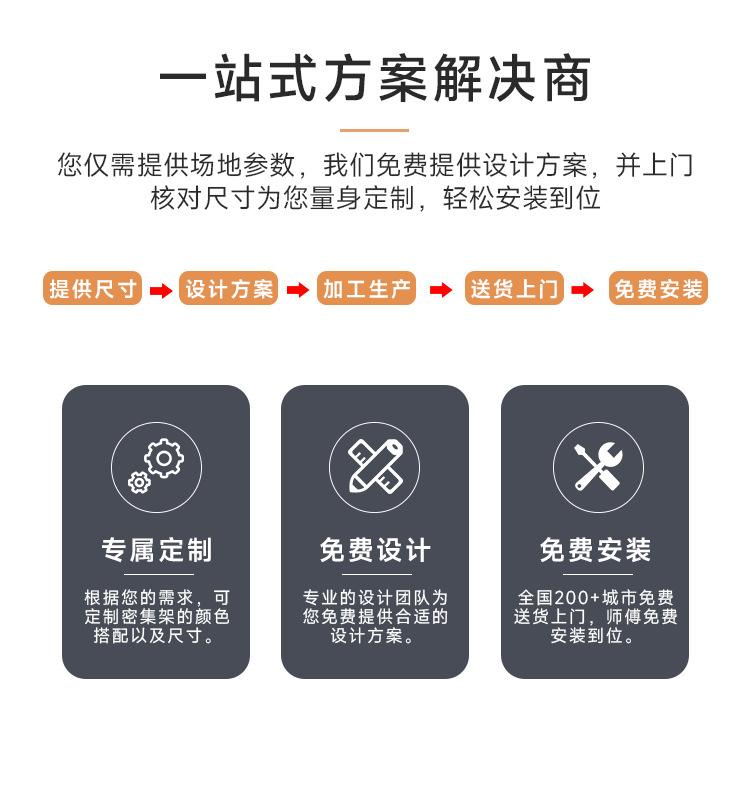 一站式方案解决商

您仅需提供场地参数，我们免费提供设计方案，并上门核对尺寸为您量身定制，轻松安装到位

提供尺寸 设计方案 加工生产 送货上门 免费安装

专属定制

根据您的需求，可定制密集架的颜色搭配以及尺寸。

免费设计

专业的设计团队为您免费提供合适的设计方案。

免费安装

全国200+城市免费送货上门，师傅免费安装到位。