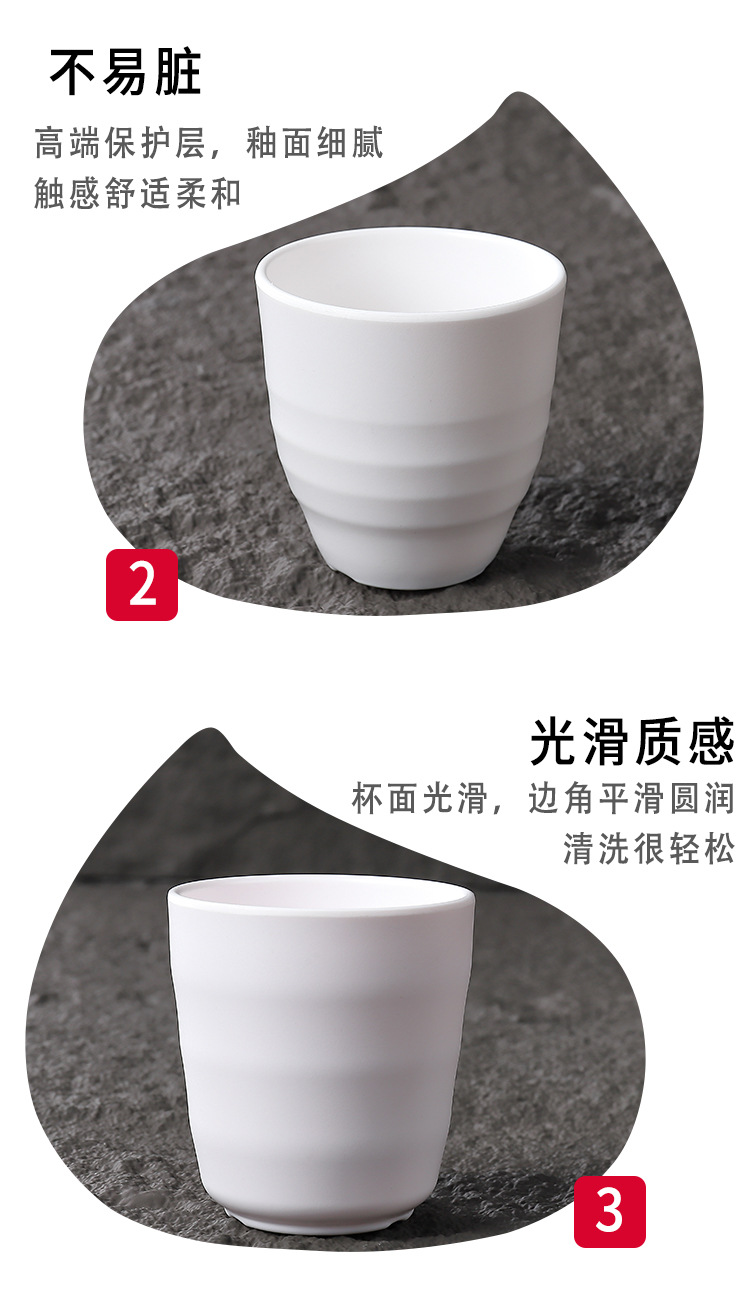 不易脏
高端保护层，釉面细腻
触感舒适柔和

2

光滑质感
杯面光滑，边角平滑圆润
清洗很轻松

3