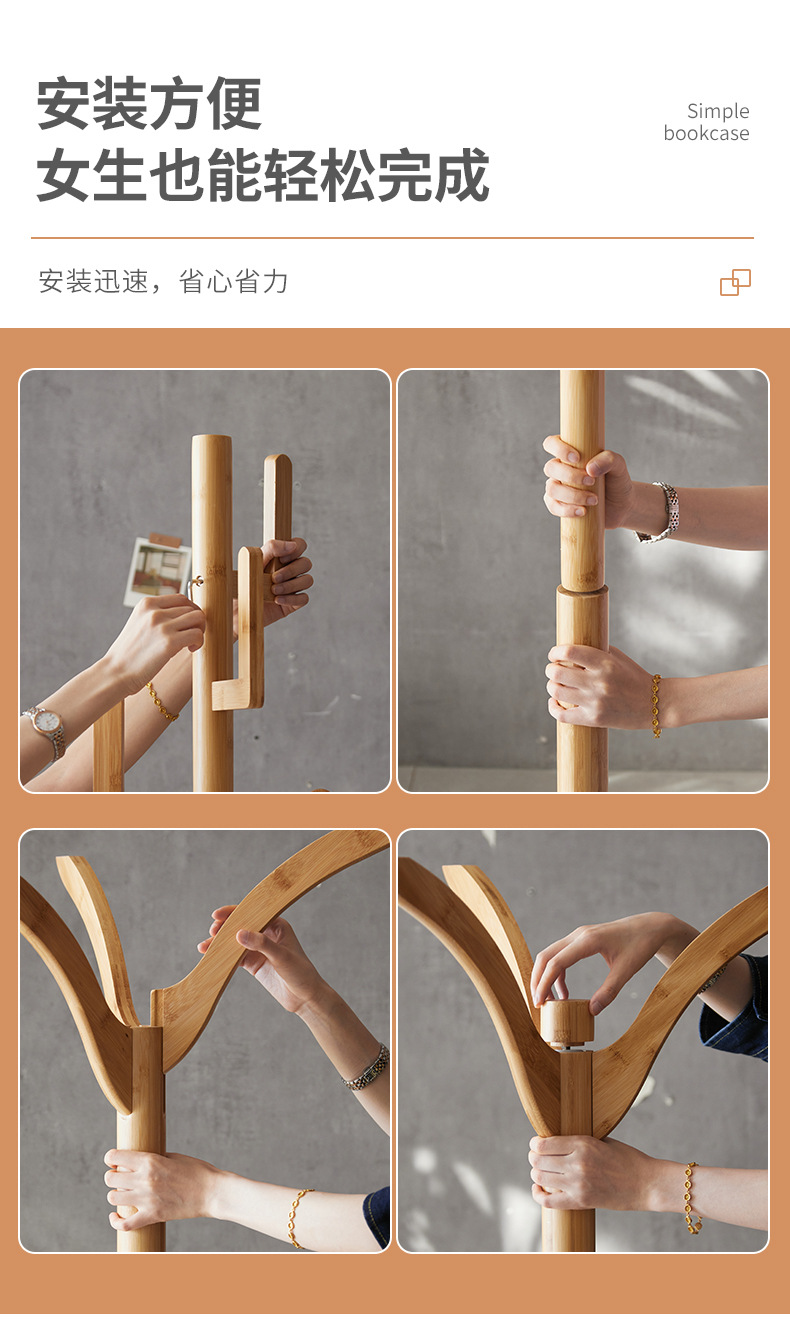 安装方便
女生也能轻松完成

Simple
bookcase

安装迅速，省心省力