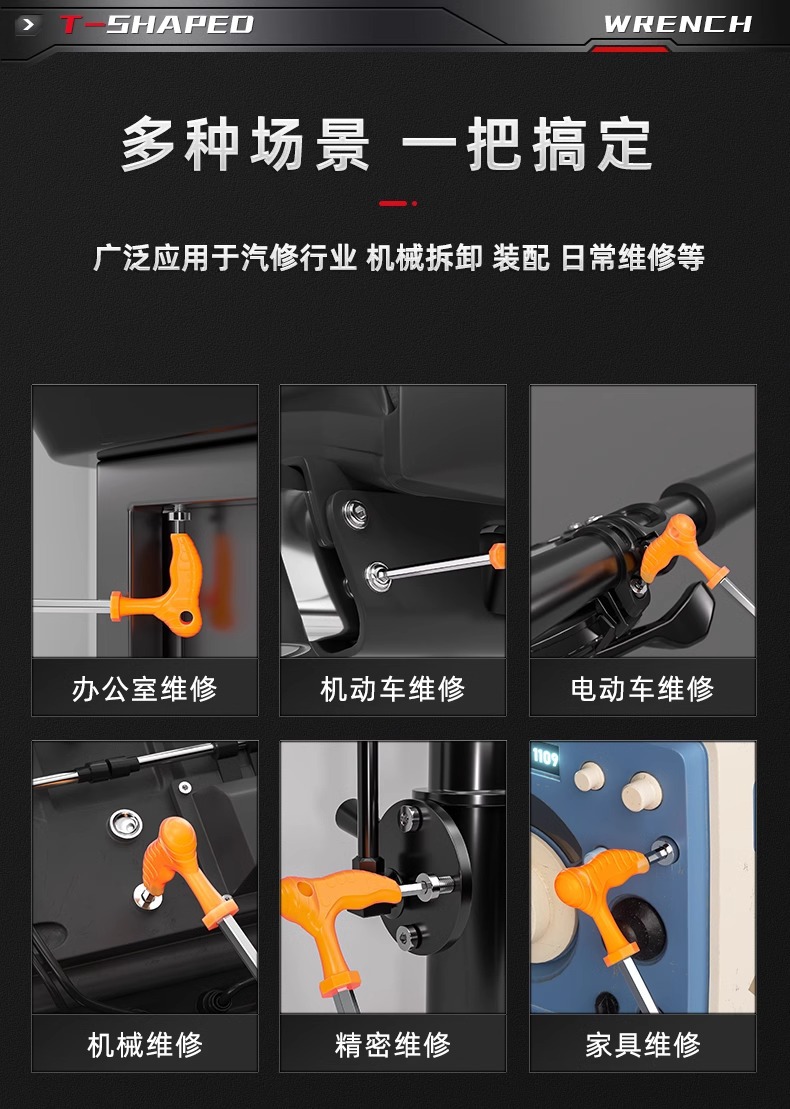 T-SHAPED

WRENCH

多种场景 一把搞定

广泛应用于汽修行业 机械拆卸 装配 日常维修等

办公室维修

机动车维修

电动车维修

1109

机械维修

精密维修

家具维修