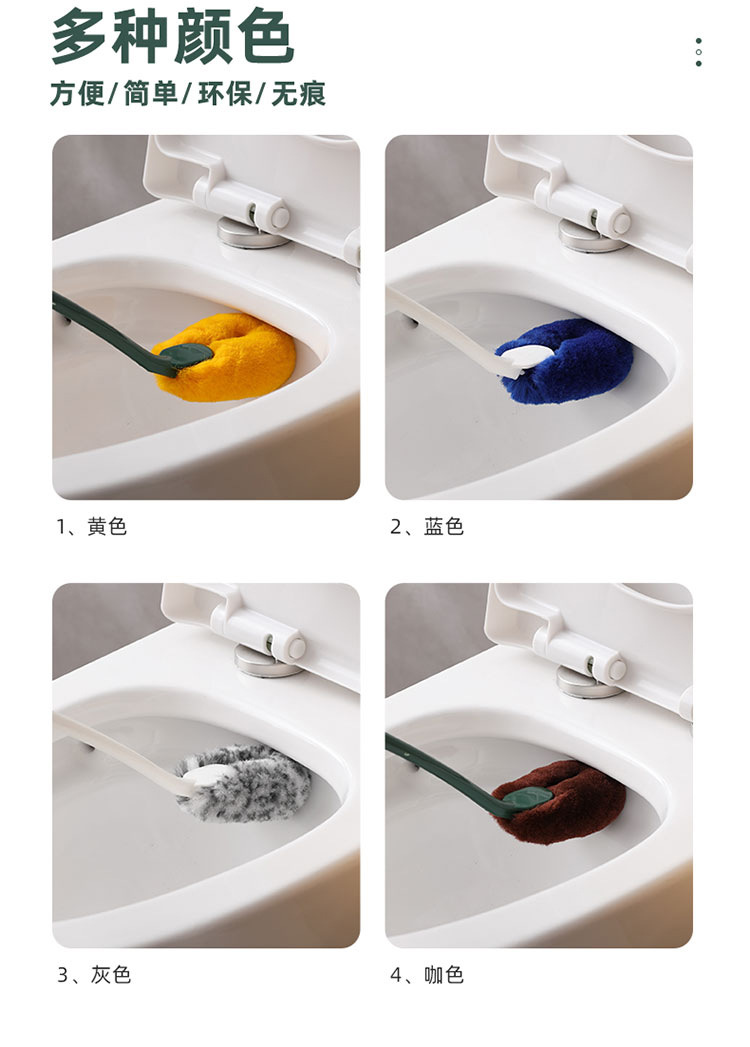 多种颜色

方便/简单/环保/无痕

1、黄色

2、蓝色

3、灰色

4、咖色