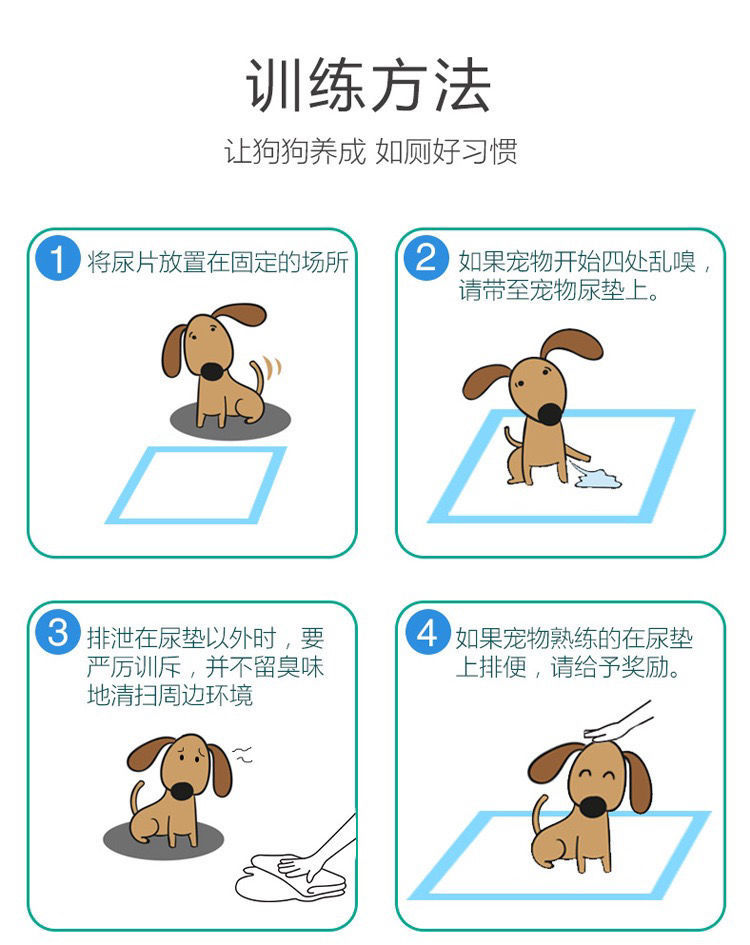 训练方法

让狗狗养成 如厕好习惯

1 将尿片放置在固定的场所

2 如果宠物开始四处乱嗅，请带至宠物尿垫上。

3 排泄在尿垫以外时，要严厉训斥，并不留臭味地清扫周边环境

4 如果宠物熟练的在尿垫上排便，请给予奖励。