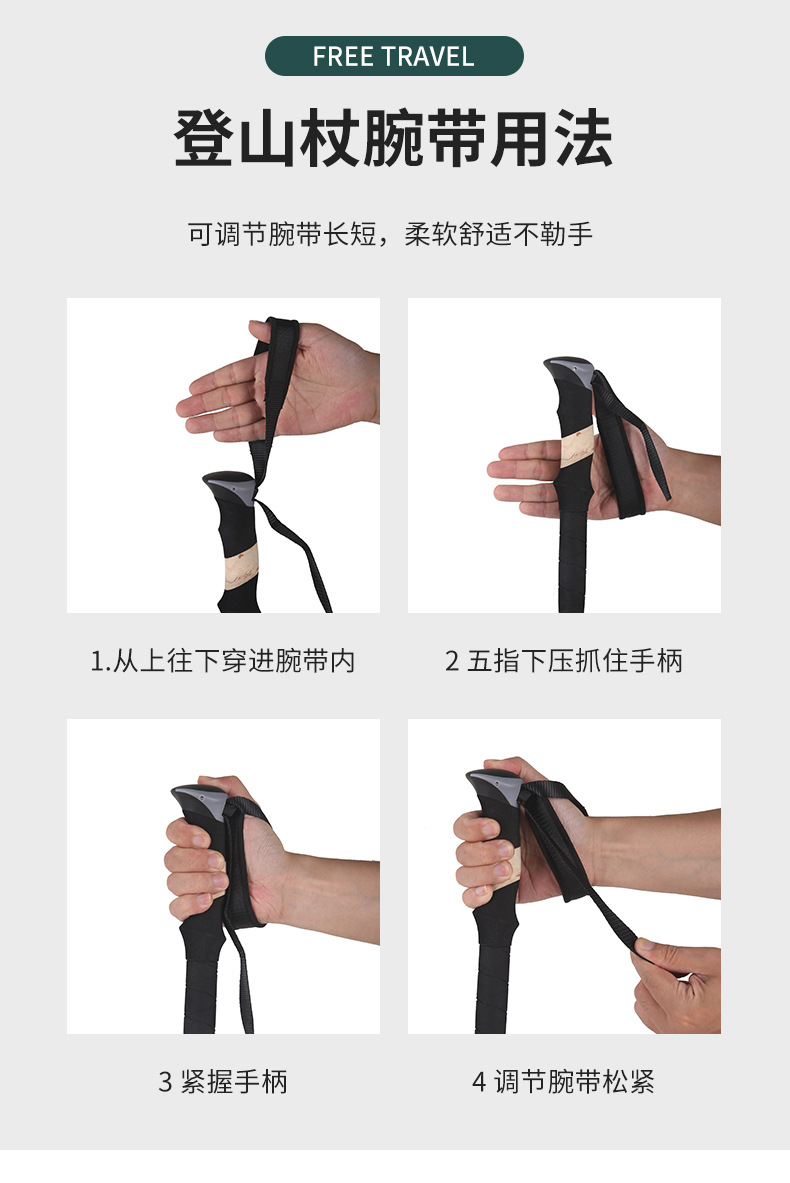 FREE TRAVEL

登山杖腕带用法

可调节腕带长短，柔软舒适不勒手

1.从上往下穿进腕带内

2 五指下压抓住手柄

3 紧握手柄

4 调节腕带松紧