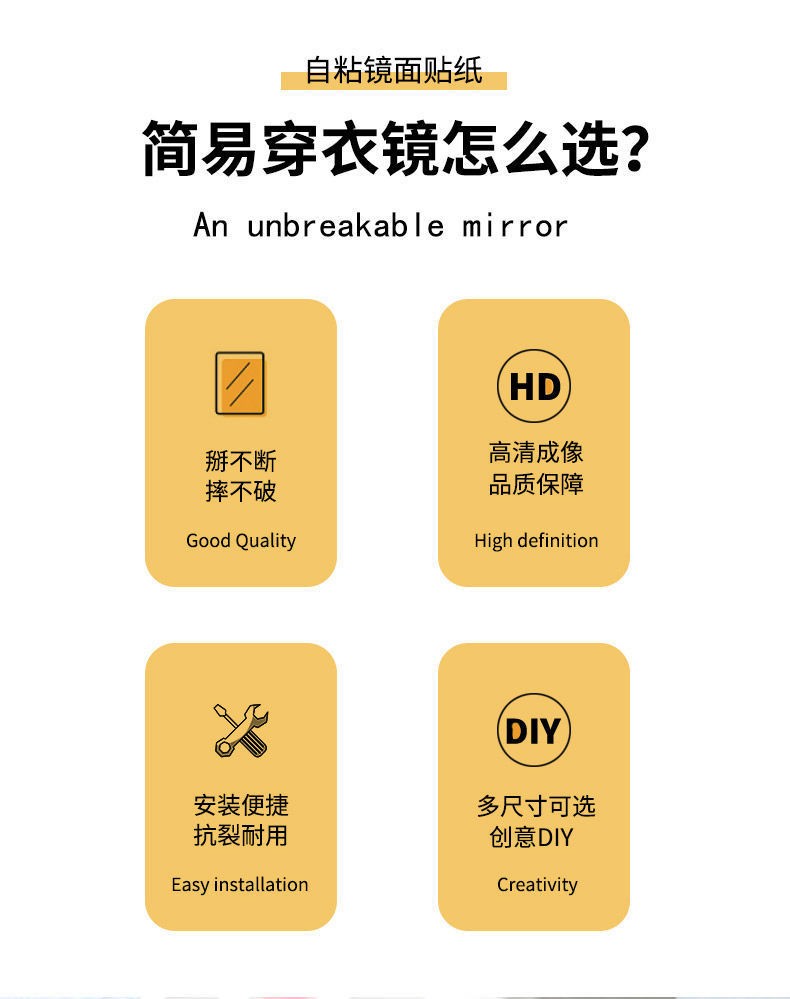 自粘镜面贴纸

简易穿衣镜怎么选?

An unbreakable mirror

掰不断
摔不破

Good Quality

HD

高清成像
品质保障

High definition

安装便捷
抗裂耐用

Easy installation

DIY

多尺寸可选
创意DIY

Creativity