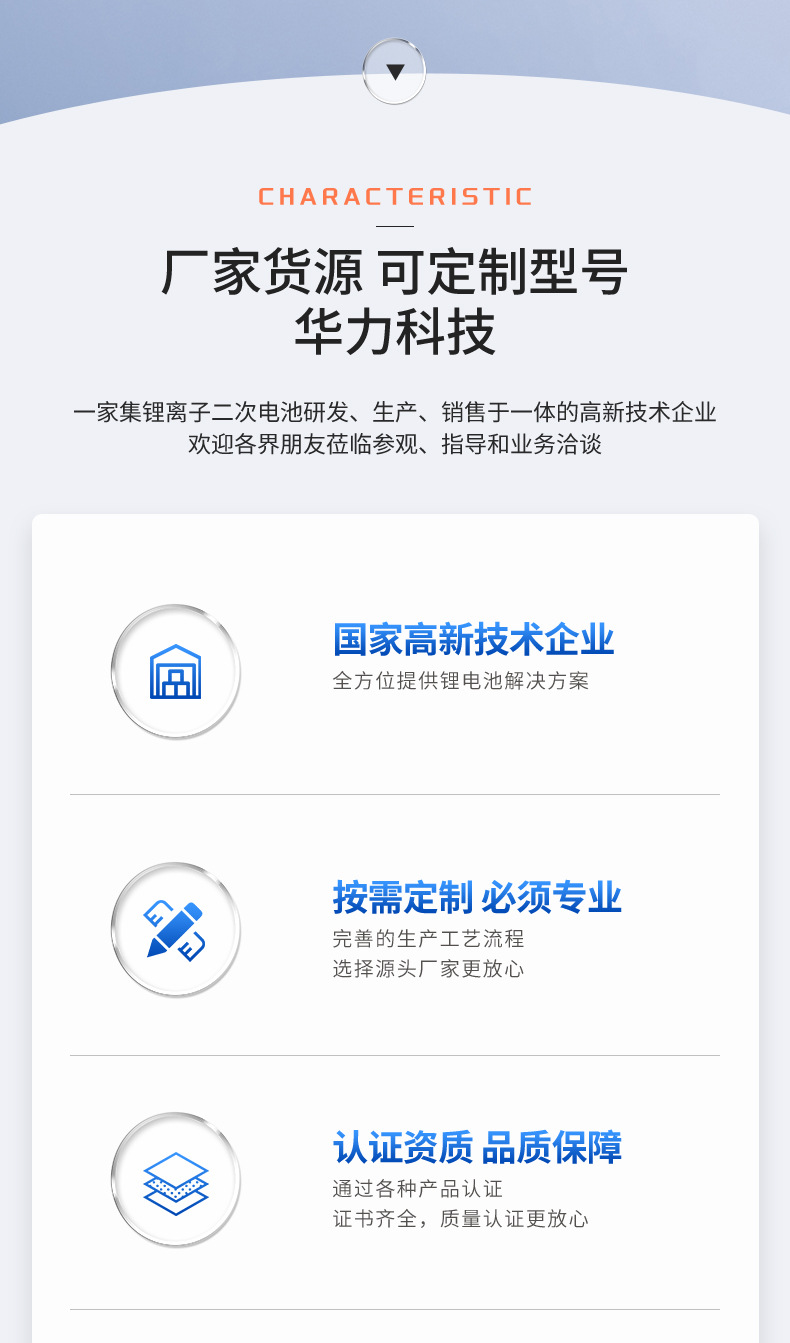 CHARACTERISTIC

厂家货源 可定制型号
华力科技

一家集锂离子二次电池研发、生产、销售于一体的高新技术企业
欢迎各界朋友莅临参观、指导和业务洽谈

国家高新技术企业
全方位提供锂电池解决方案

按需定制 必须专业
完善的生产工艺流程
选择源头厂家更放心

认证资质 品质保障
通过各种产品认证
证书齐全，质量认证更放心