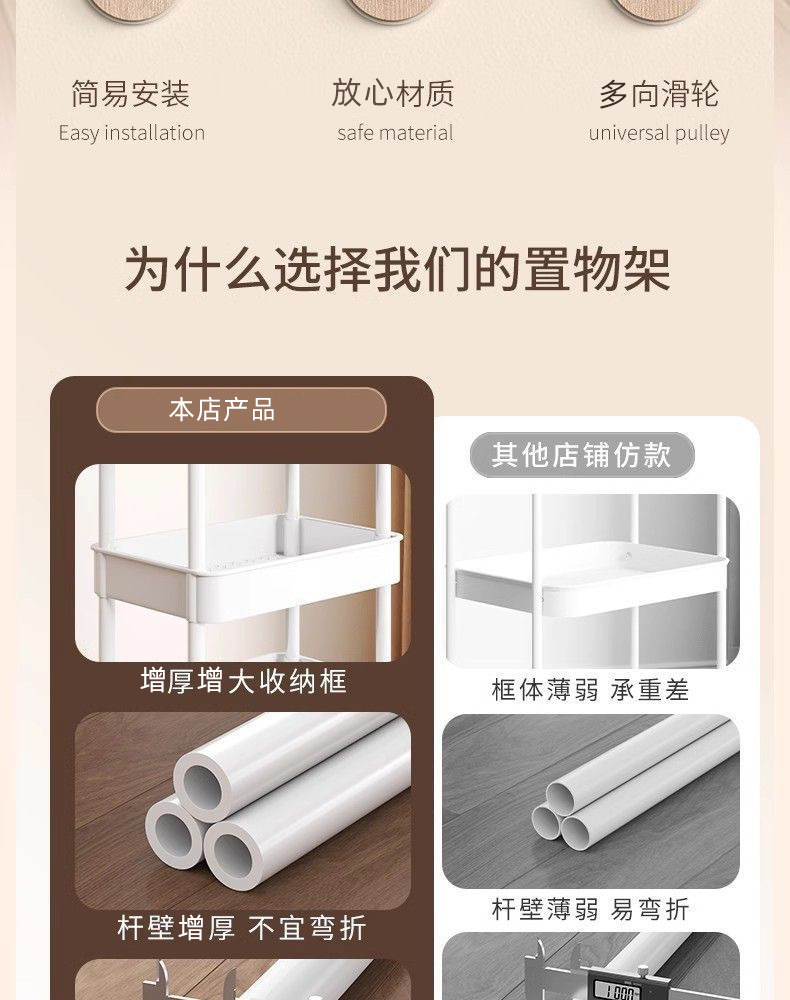 简易安装
Easy installation

放心材质
safe material

多向滑轮
universal pulley

为什么选择我们的置物架

本店产品

增厚增大收纳框

杆壁增厚 不宜弯折

其他店铺仿款

框体薄弱 承重差

杆壁薄弱 易弯折

1.000