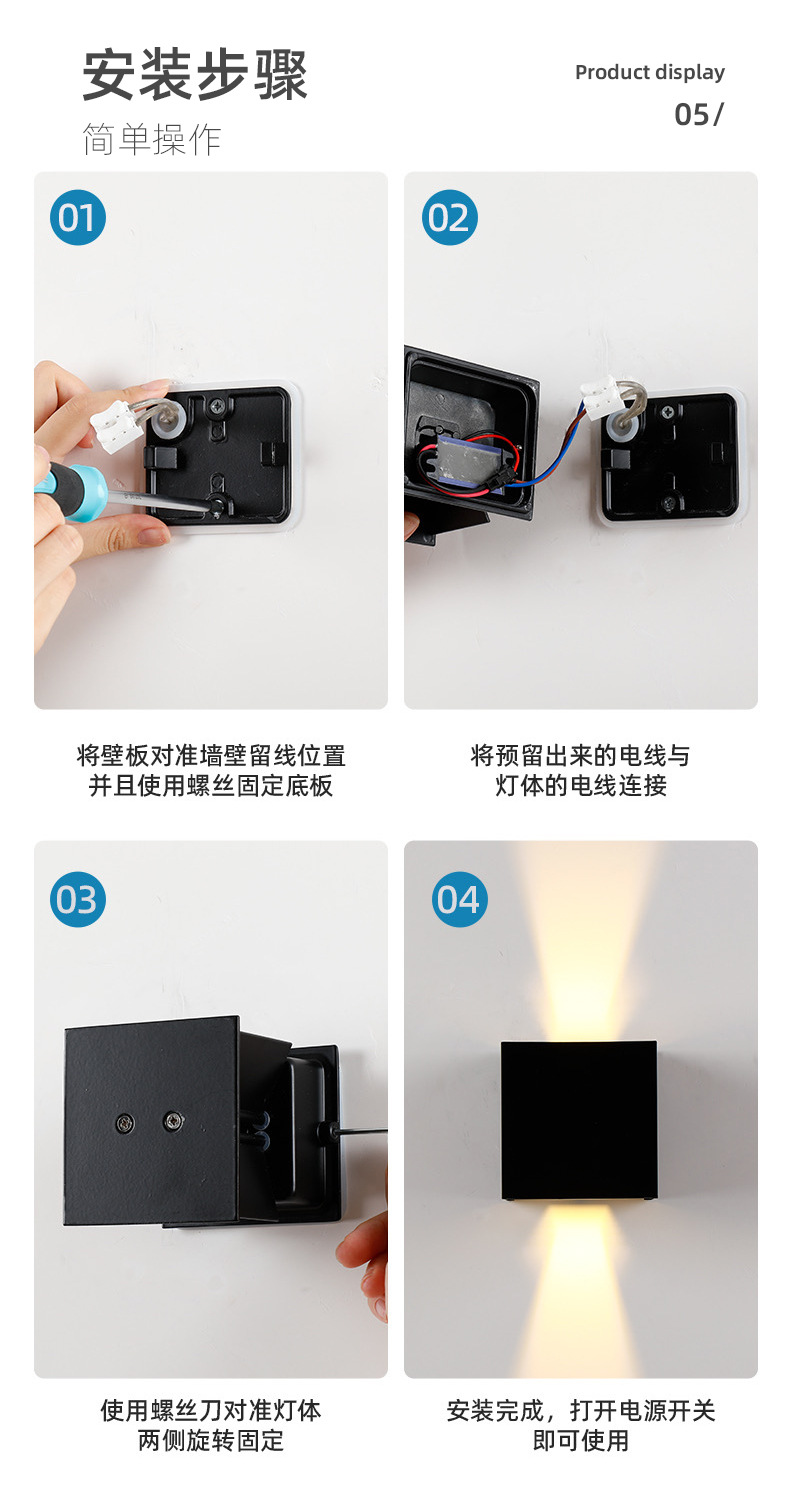 安装步骤

简单操作

Product display

05/

01

将壁板对准墙壁留线位置
并且使用螺丝固定底板

02

将预留出来的电线与
灯体的电线连接

03

使用螺丝刀对准灯体
两侧旋转固定

04

安装完成，打开电源开关
即可使用