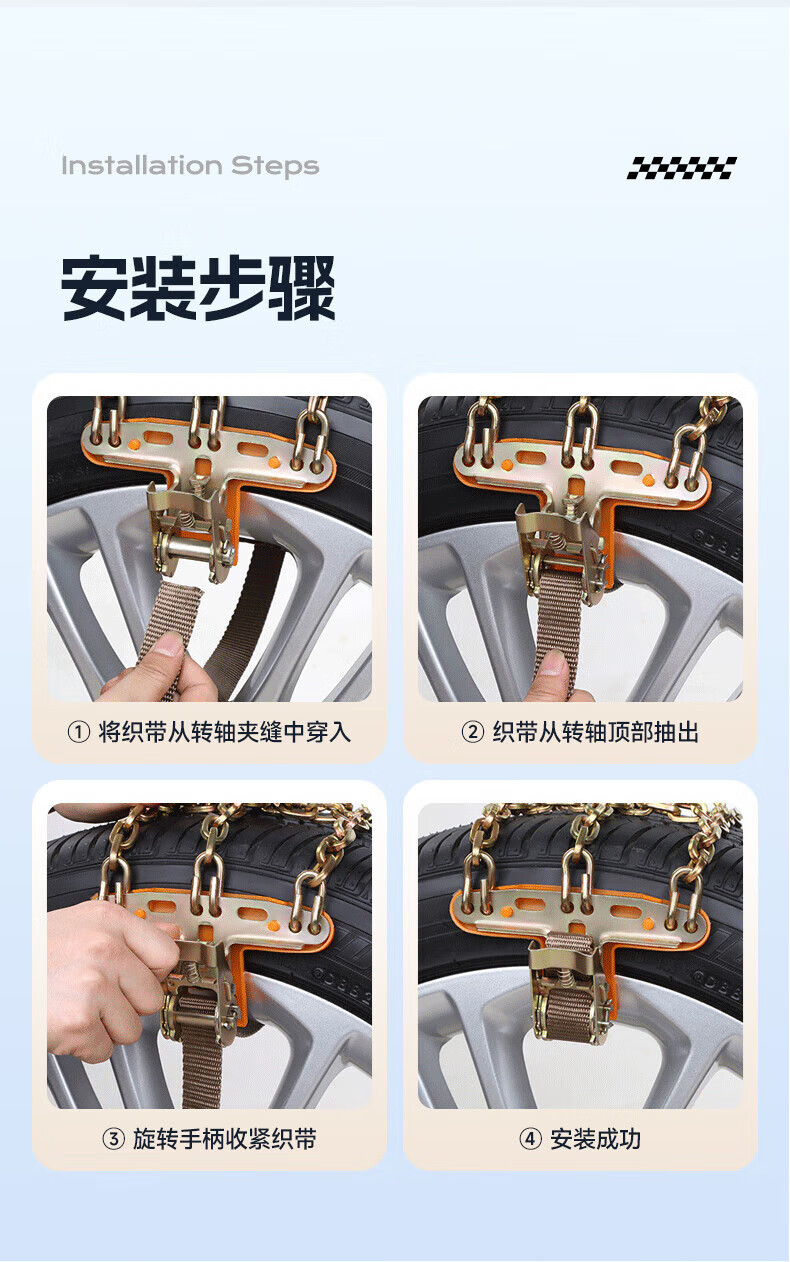 Installation Steps

安装步骤

① 将织带从转轴夹缝中穿入

② 织带从转轴顶部抽出

③ 旋转手柄收紧织带

④ 安装成功