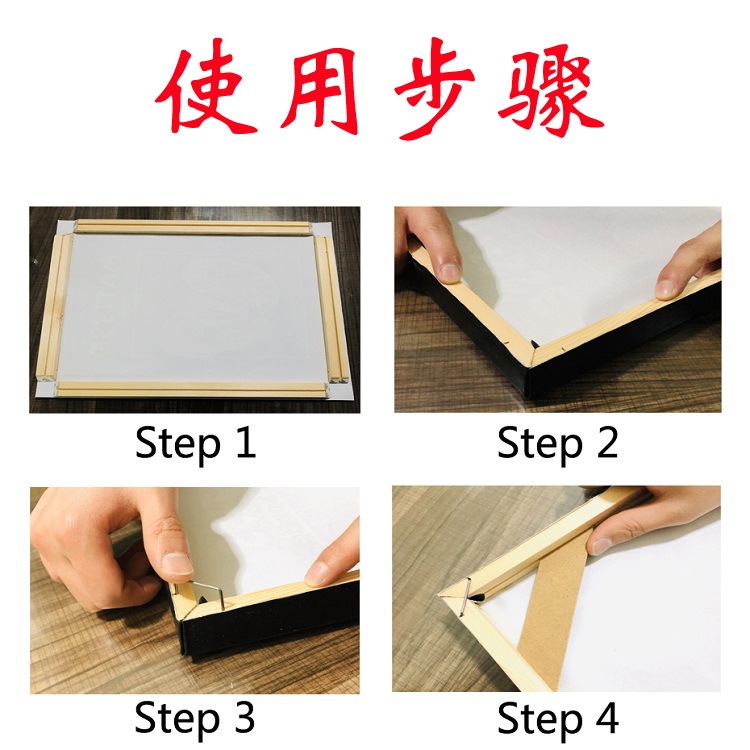 使用步骤

Step 1

Step 2

Step 3

Step 4