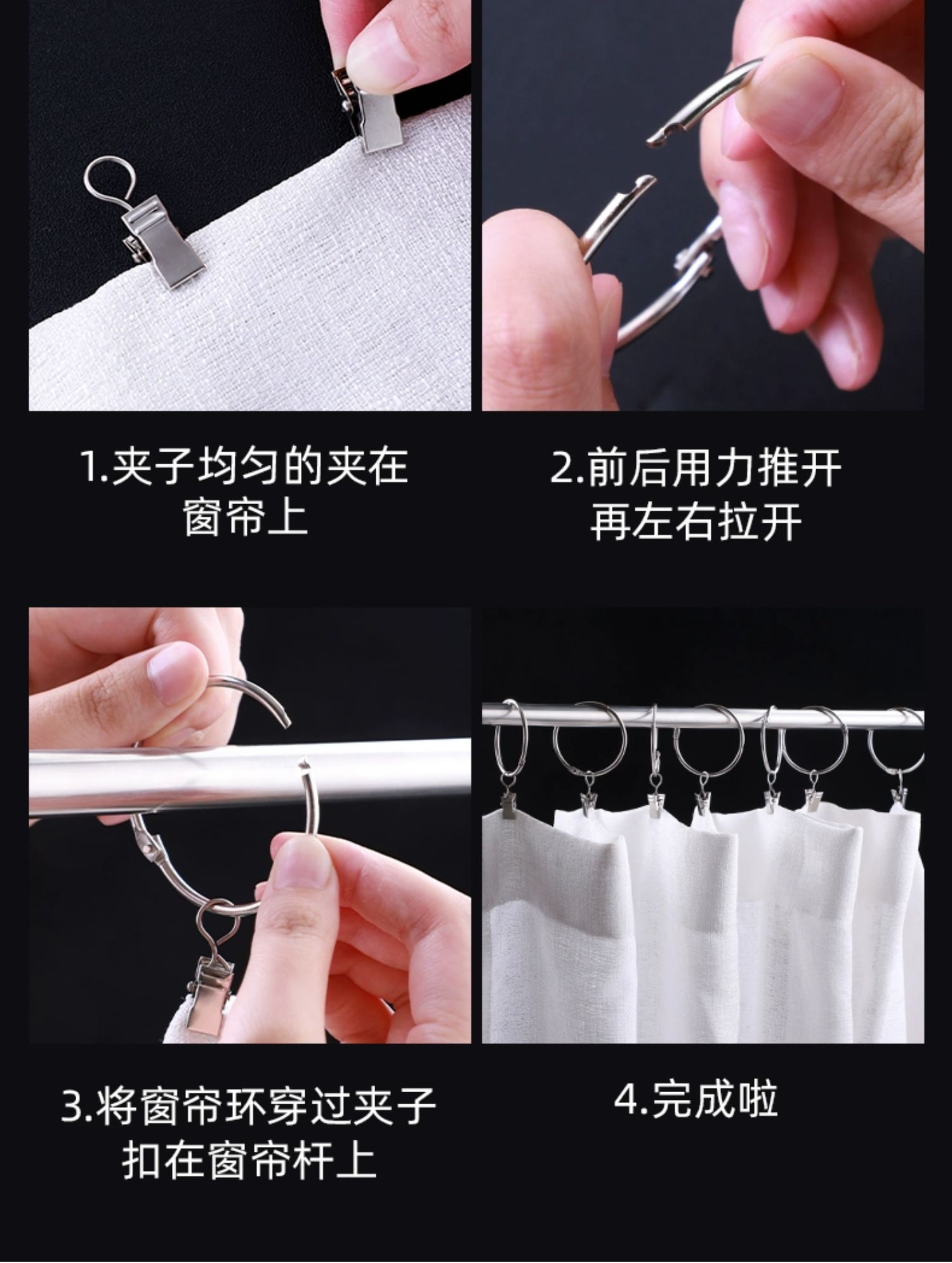 1.夹子均匀的夹在窗帘上

2.前后用力推开再左右拉开

3.将窗帘环穿过夹子扣在窗帘杆上

4.完成啦