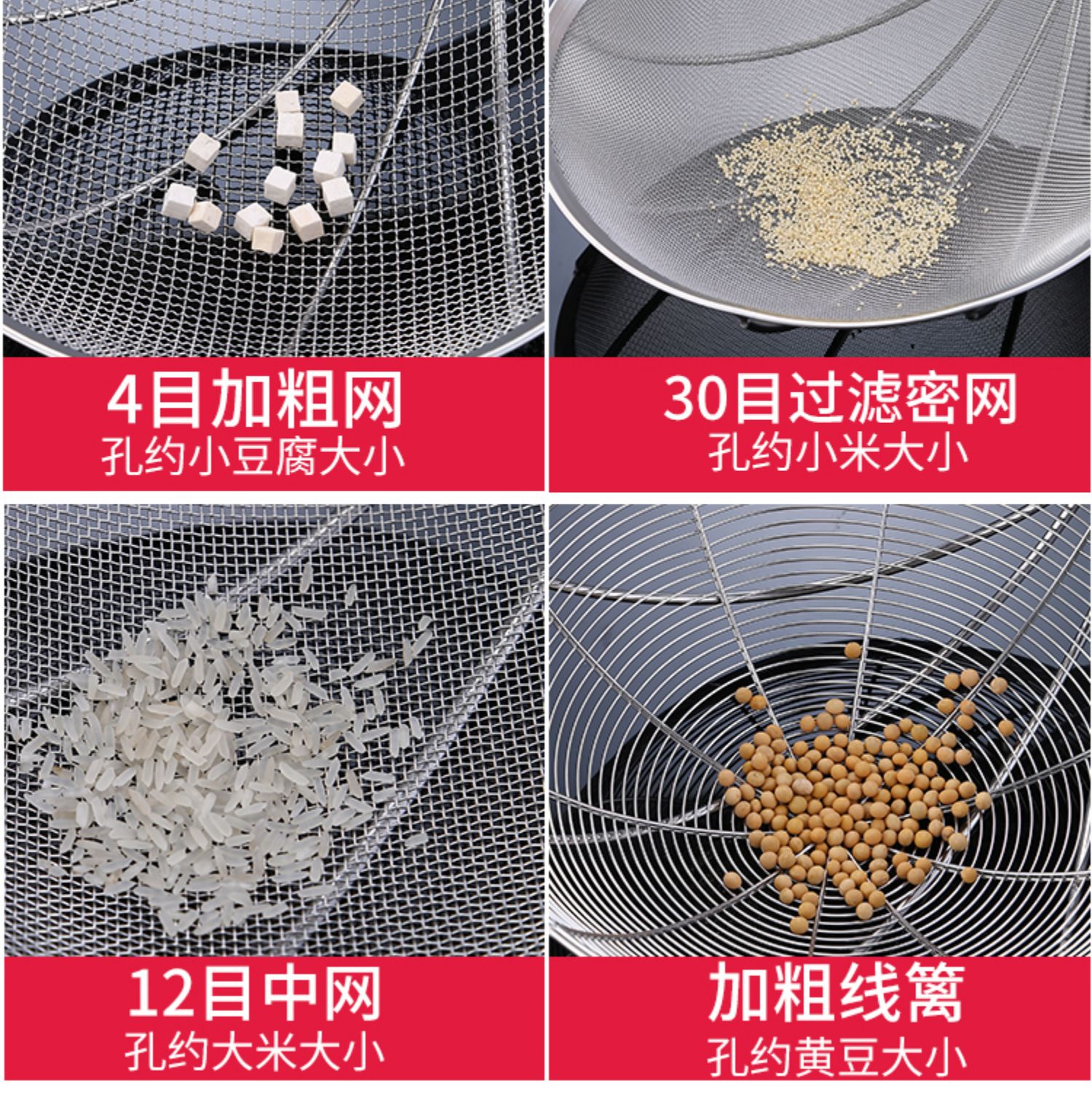 4目加粗网
孔约小豆腐大小

30目过滤密网
孔约小米大小

12目中网
孔约大米大小

加粗线篱
孔约黄豆大小