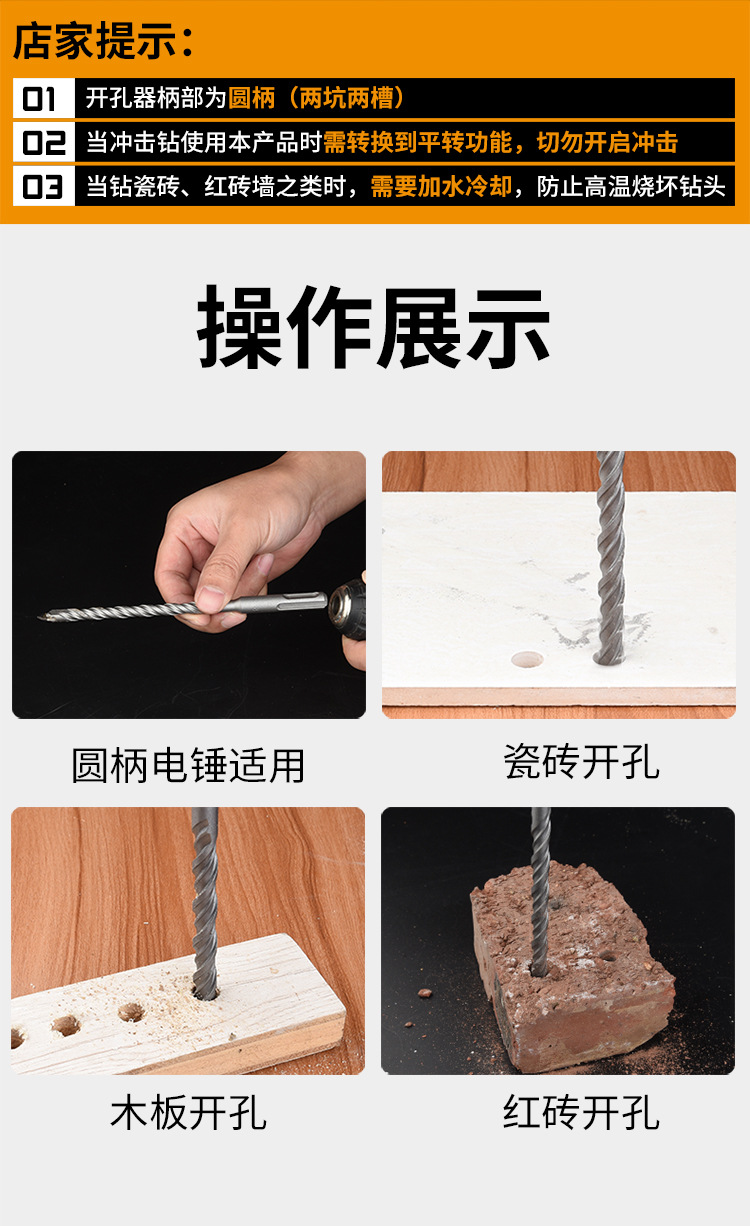 店家提示：

01 开孔器柄部为圆柄（两坑两槽）

02 当冲击钻使用本产品时需转换到平转功能，切勿开启冲击

03 当钻瓷砖、红砖墙之类时，需要加水冷却，防止高温烧坏钻头

操作展示

圆柄电锤适用

瓷砖开孔

木板开孔

红砖开孔