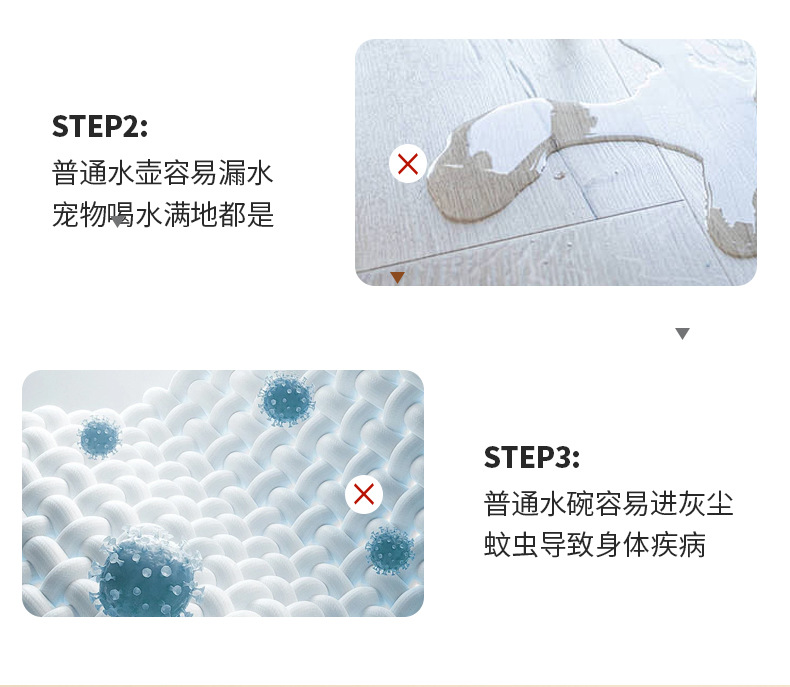 STEP2:
普通水壶容易漏水
宠物喝水满地都是

STEP3:
普通水碗容易进灰尘
蚊虫导致身体疾病