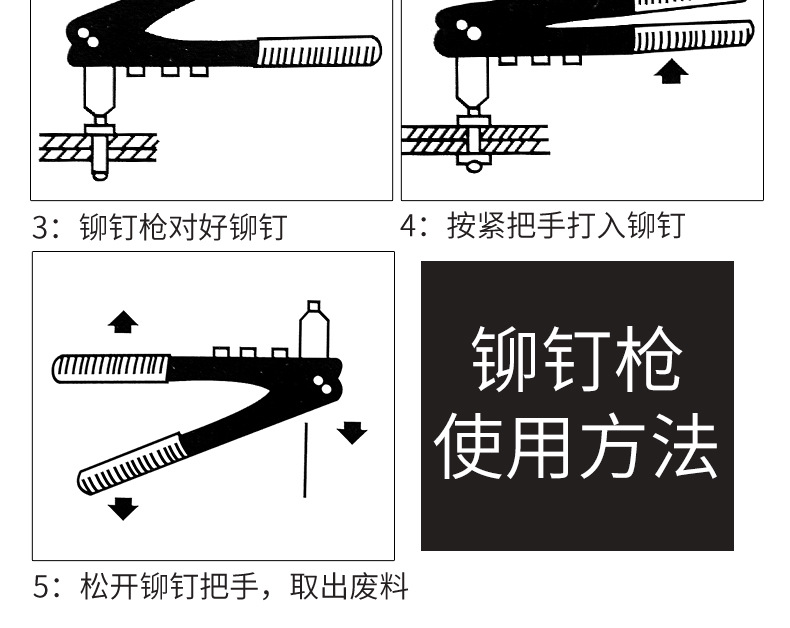 3：铆钉枪对好铆钉

4：按紧把手打入铆钉

铆钉枪
使用方法

5：松开铆钉把手，取出废料