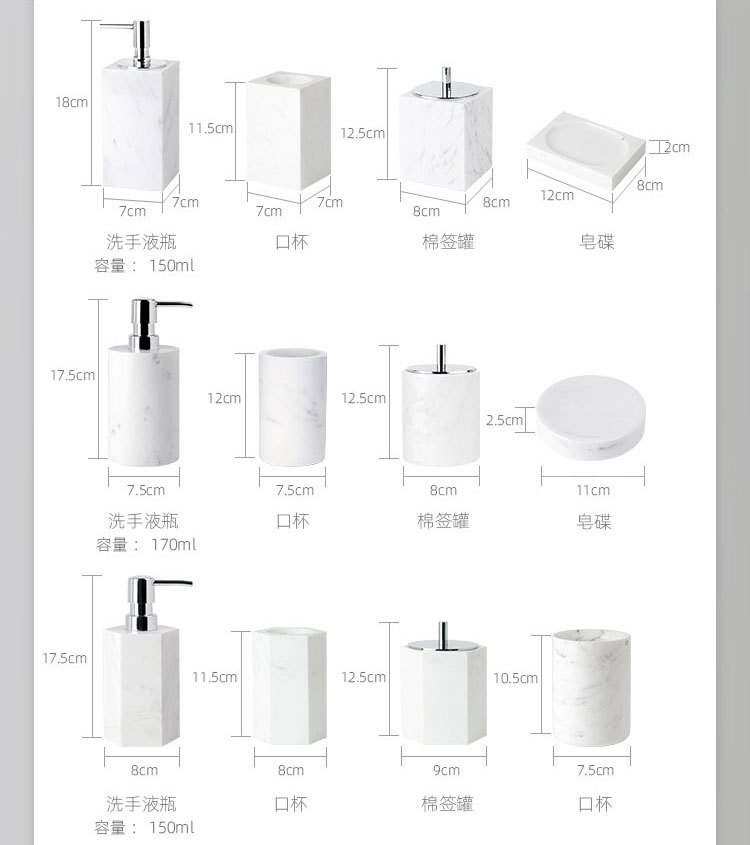 18cm
7cm
7cm
洗手液瓶
容量： 150ml

11.5cm
7cm
7cm
口杯

12.5cm
8cm
8cm
棉签罐

2cm
12cm
8cm
皂碟

17.5cm
7.5cm
洗手液瓶
容量： 170ml

12cm
7.5cm
口杯

12.5cm
8cm
棉签罐

2.5cm
11cm
皂碟

17.5cm
8cm
洗手液瓶
容量： 150ml

11.5cm
8cm
口杯

12.5cm
9cm
棉签罐

10.5cm
7.5cm
口杯