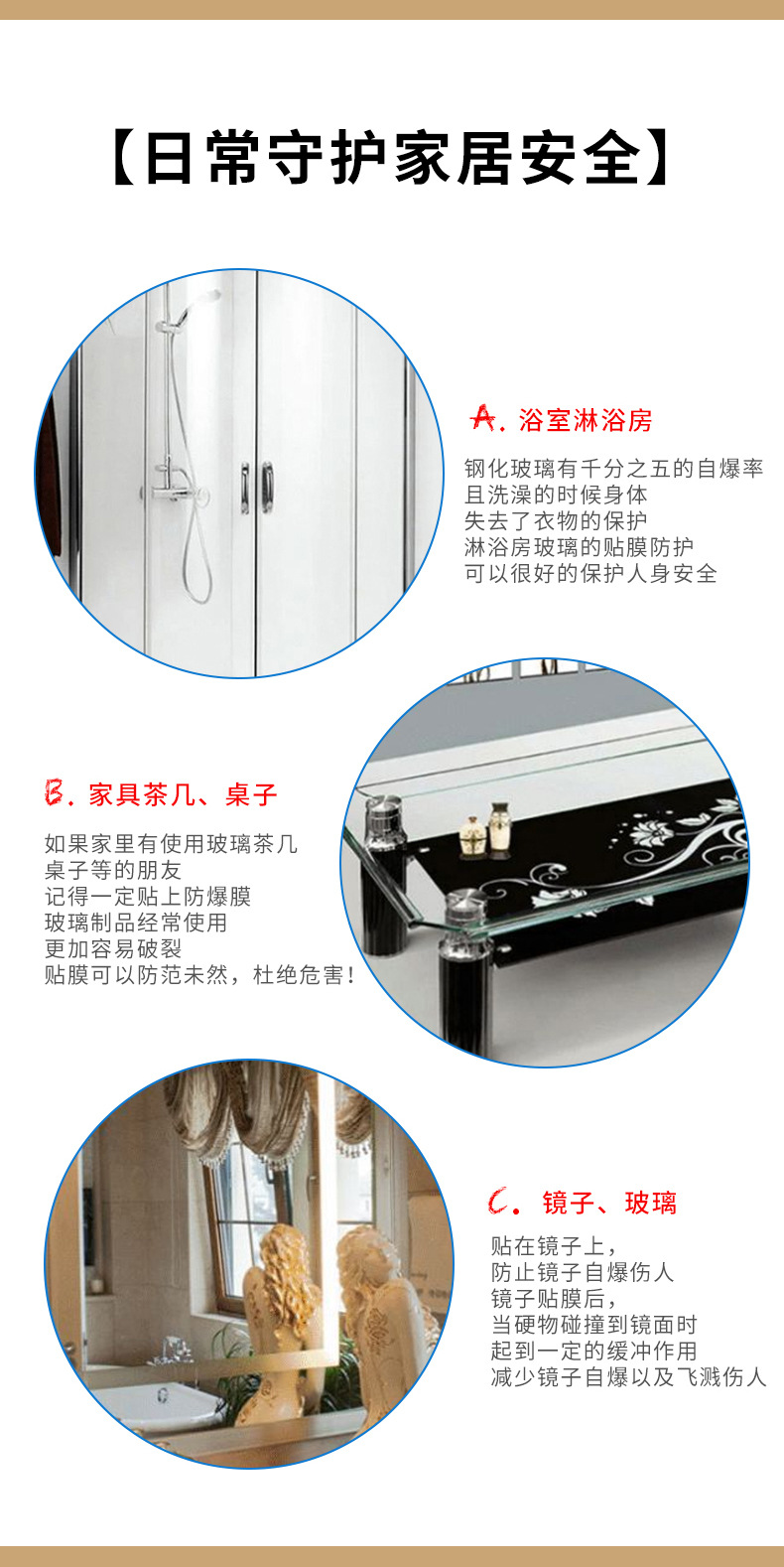 【日常守护家居安全】

A. 浴室淋浴房

钢化玻璃有千分之五的自爆率
且洗澡的时候身体
失去了衣物的保护
淋浴房玻璃的贴膜防护
可以很好的保护人身安全

B. 家具茶几、桌子

如果家里有使用玻璃茶几
桌子等的朋友
记得一定贴上防爆膜
玻璃制品经常使用
更加容易破裂
贴膜可以防范未然，杜绝危害!

C. 镜子、玻璃

贴在镜子上，
防止镜子自爆伤人
镜子贴膜后，
当硬物碰撞到镜面时
起到一定的缓冲作用
减少镜子自爆以及飞溅伤人