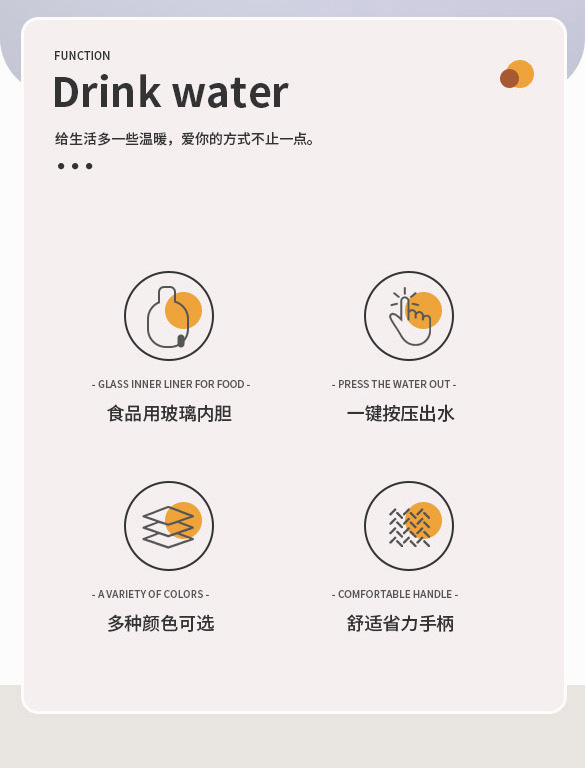 FUNCTION

Drink water

给生活多一些温暖，爱你的方式不止一点。

- GLASS INNER LINER FOR FOOD -

食品用玻璃内胆

- PRESS THE WATER OUT -

一键按压出水

- A VARIETY OF COLORS -

多种颜色可选

- COMFORTABLE HANDLE -

舒适省力手柄