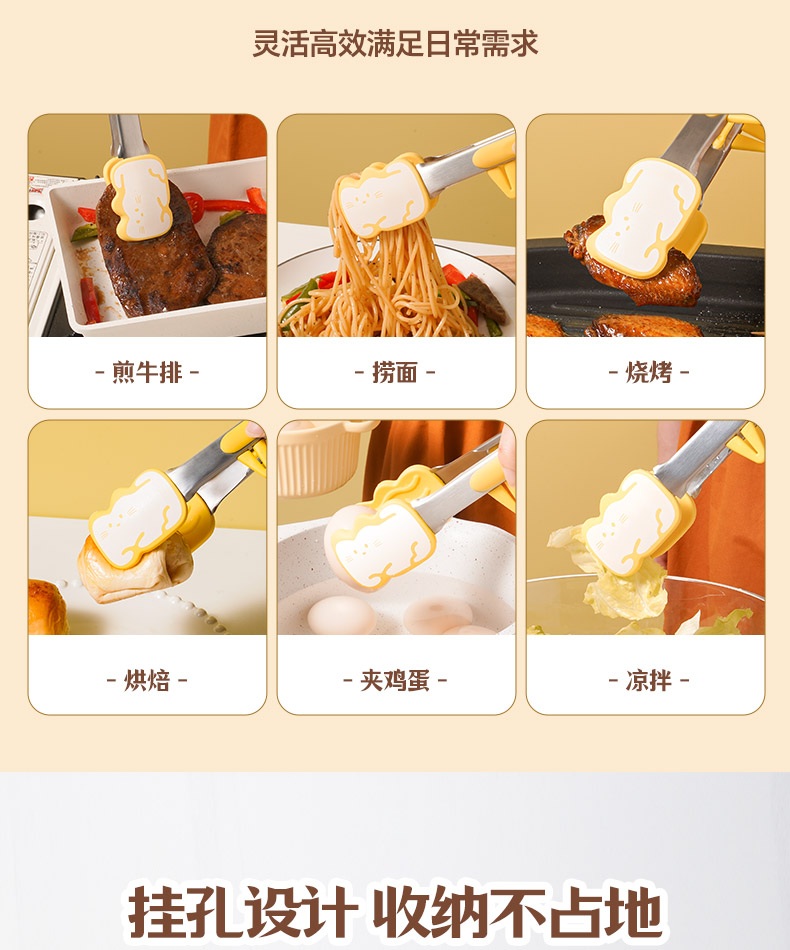 灵活高效满足日常需求

- 煎牛排 -

- 捞面 -

- 烧烤 -

- 烘焙 -

- 夹鸡蛋 -

- 凉拌 -

挂孔设计 收纳不占地