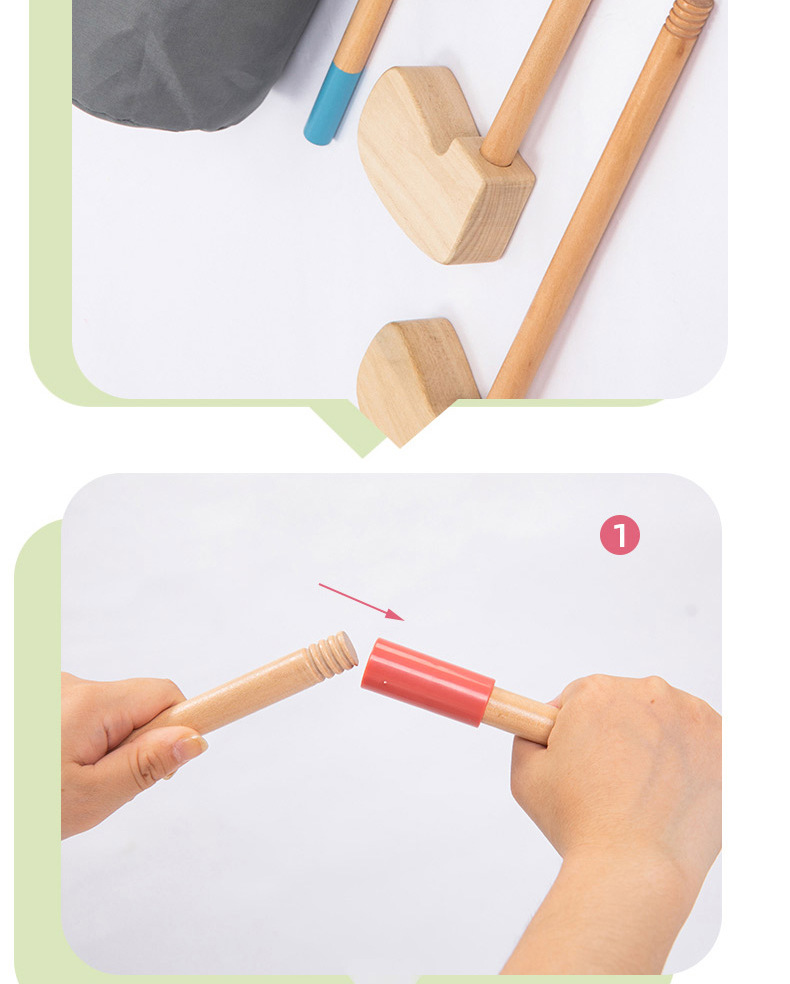 1