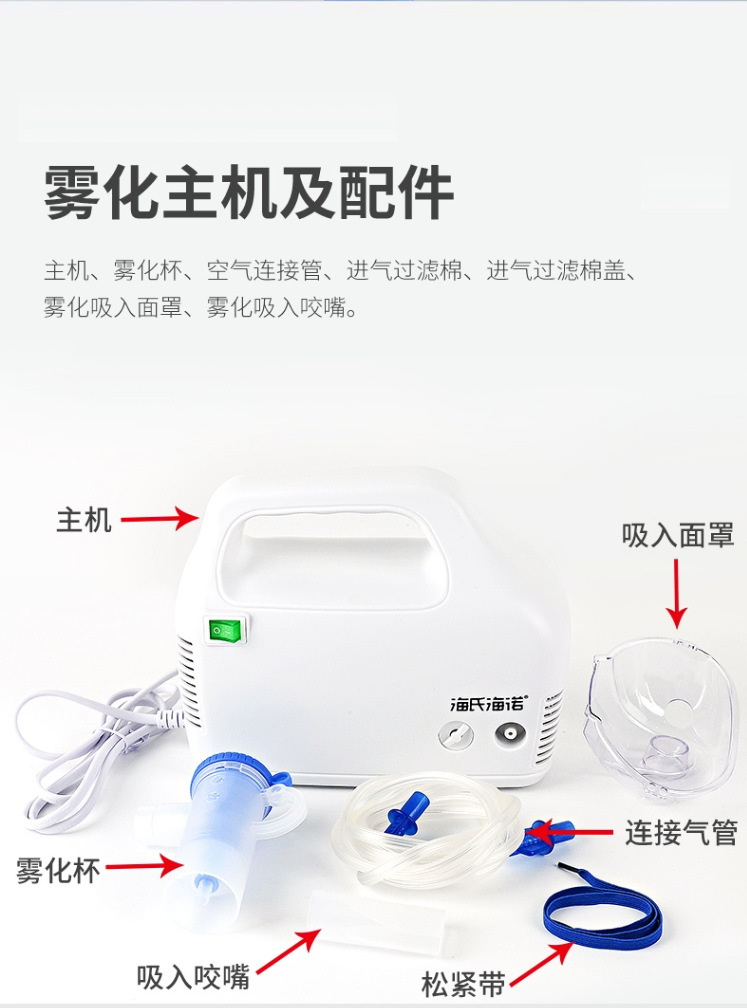 雾化主机及配件

主机、雾化杯、空气连接管、进气过滤棉、进气过滤棉盖、雾化吸入面罩、雾化吸入咬嘴。

主机

吸入面罩

海氏海诺

连接气管

雾化杯

吸入咬嘴

松紧带