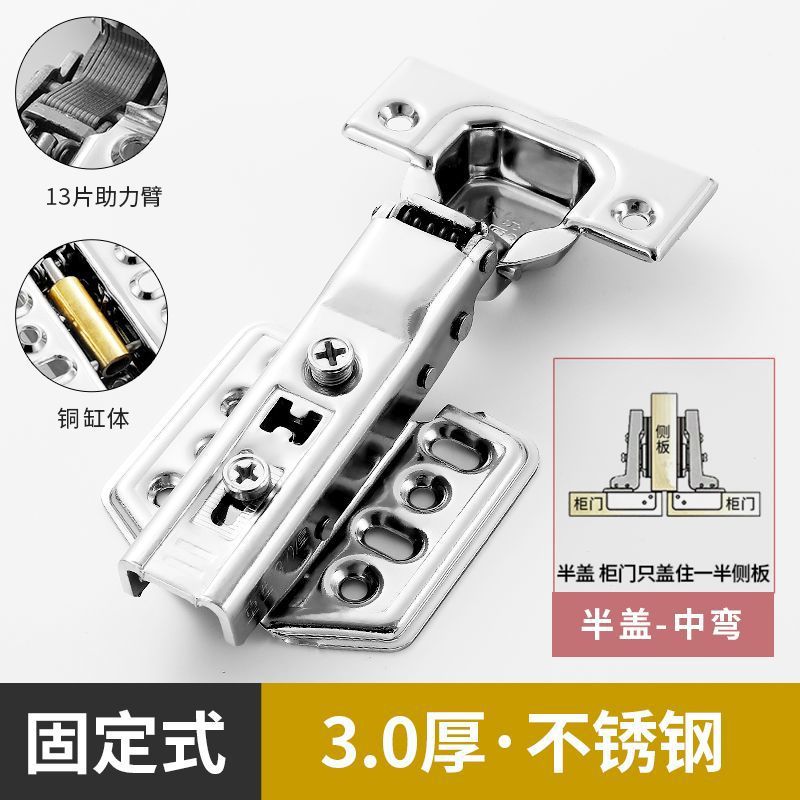 13片助力臂

铜缸体

侧板

柜门

柜门

半盖 柜门只盖住一半侧板

半盖-中弯

固定式

3.0厚·不锈钢