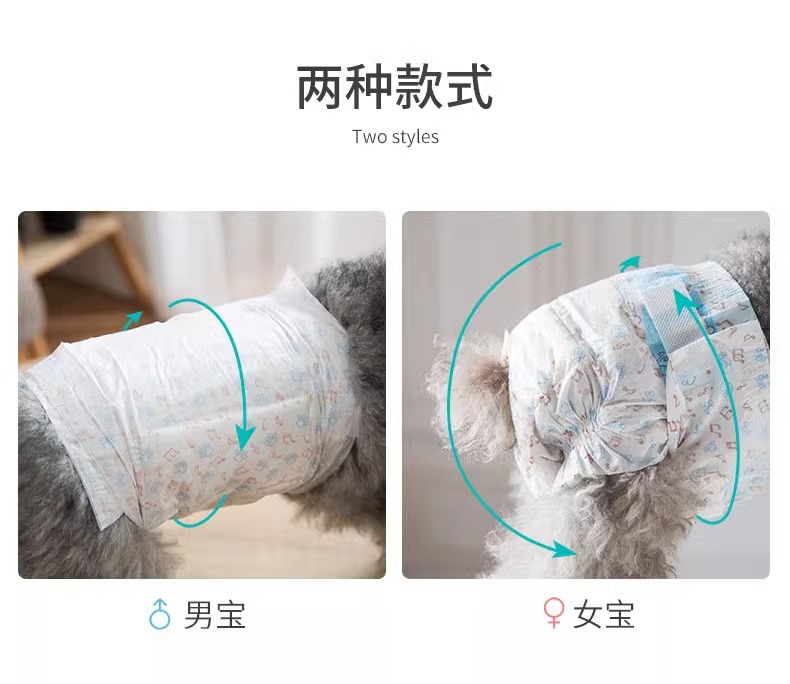 两种款式

Two styles

♂ 男宝

♀ 女宝