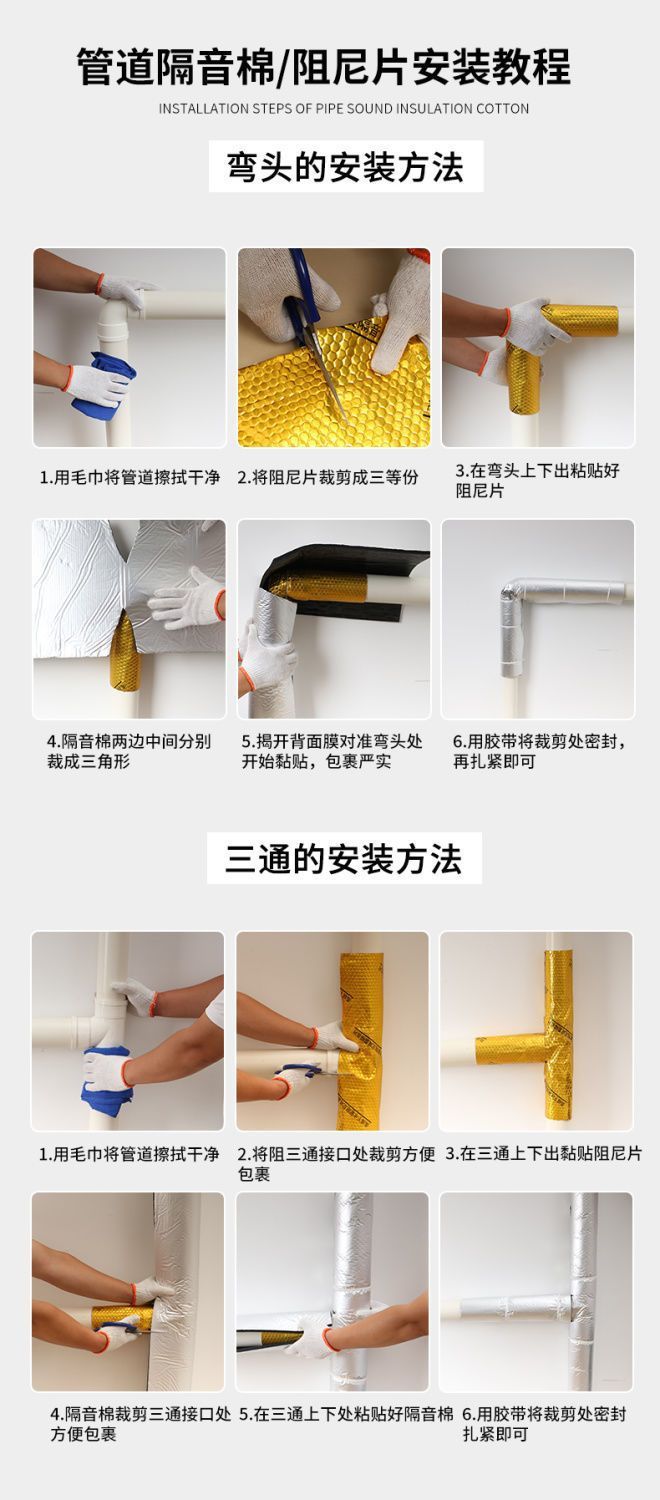 管道隔音棉/阻尼片安装教程
INSTALLATION STEPS OF PIPE SOUND INSULATION COTTON

弯头的安装方法

1.用毛巾将管道擦拭干净

2.将阻尼片裁剪成三等份

3.在弯头上下出粘贴好阻尼片

4.隔音棉两边中间分别裁成三角形

5.揭开背面膜对准弯头处开始粘贴，包裹严实

6.用胶带将裁剪处密封，再扎紧即可

三通的安装方法

1.用毛巾将管道擦拭干净

2.将阻三通接口处裁剪方便包裹

3.在三通上下出黏贴阻尼片

4.隔音棉裁剪三通接口处方便包裹

5.在三通上下处粘贴好隔音棉

6.用胶带将裁剪处密封扎紧即可