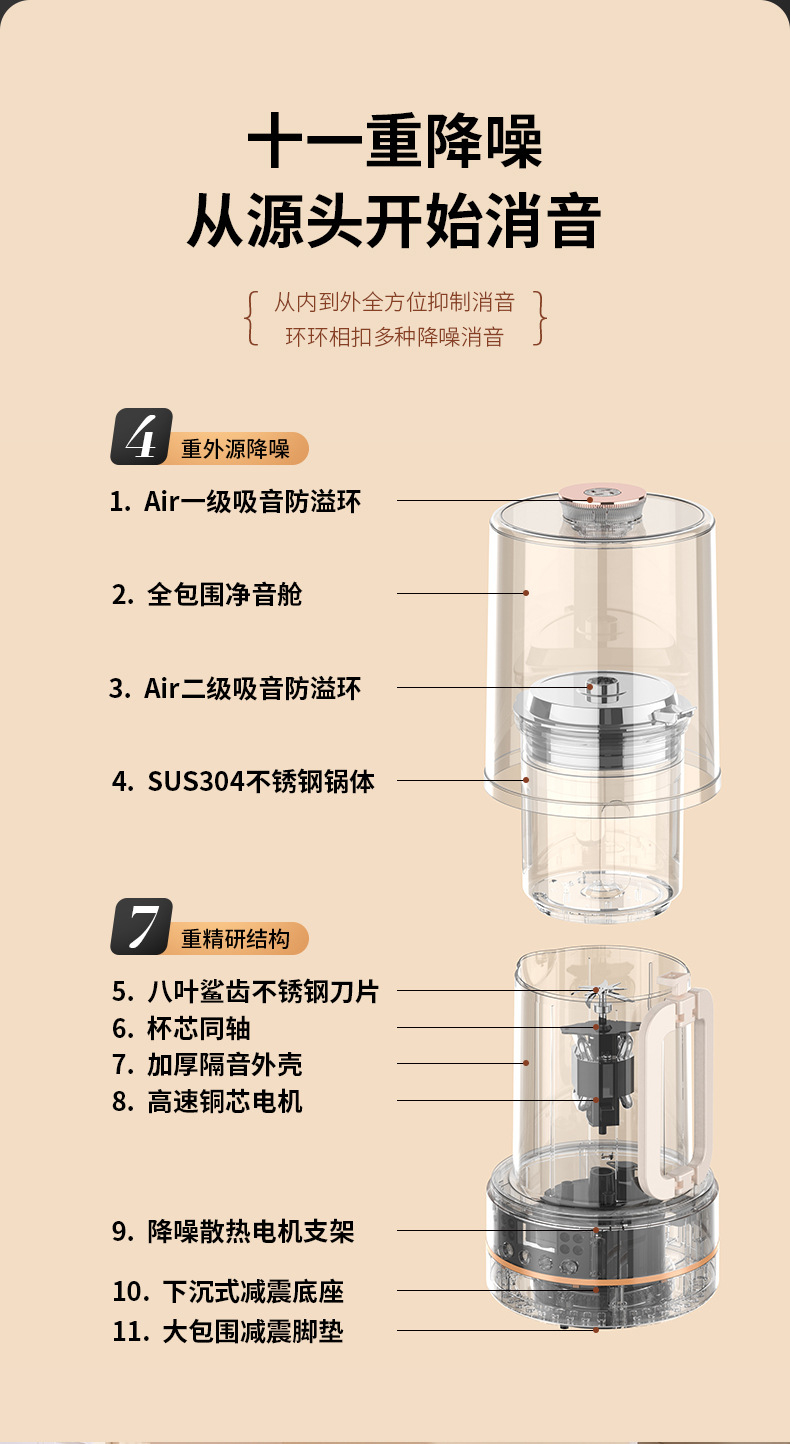 十一重降噪
从源头开始消音

从内到外全方位抑制消音
环环相扣多种降噪消音

4 重外源降噪

1. Air一级吸音防溢环

2. 全包围净音舱

3. Air二级吸音防溢环

4. SUS304不锈钢锅体

7 重精研结构

5. 八叶鲨齿不锈钢刀片
6. 杯芯同轴
7. 加厚隔音外壳
8. 高速铜芯电机

9. 降噪散热电机支架

10. 下沉式减震底座
11. 大包围减震脚垫