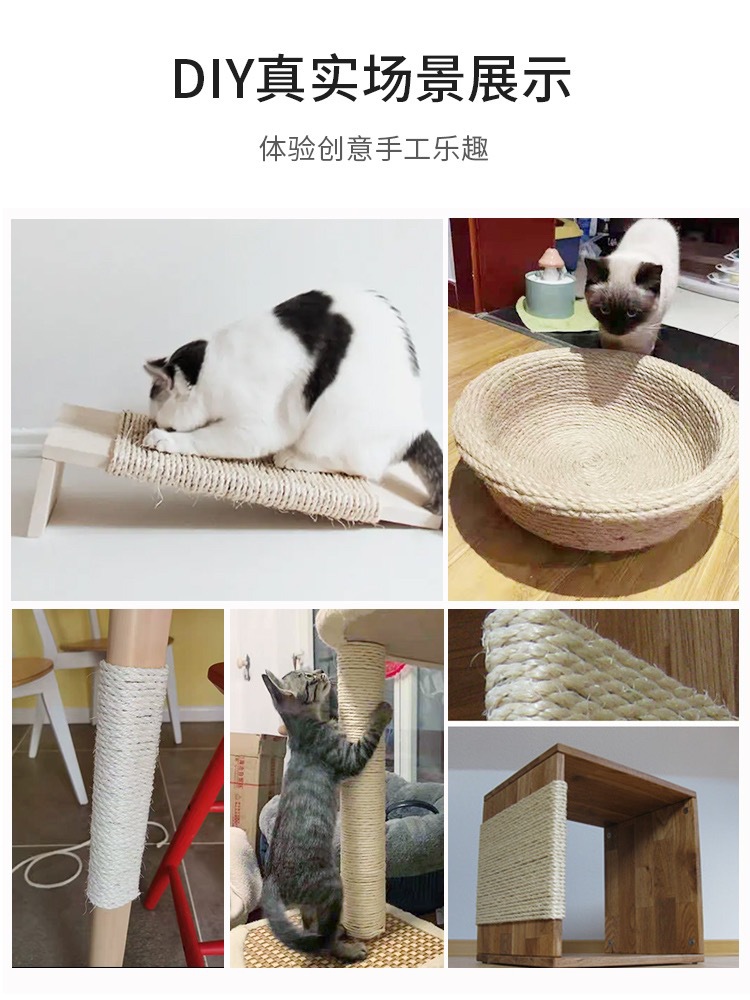 DIY真实场景展示

体验创意手工乐趣