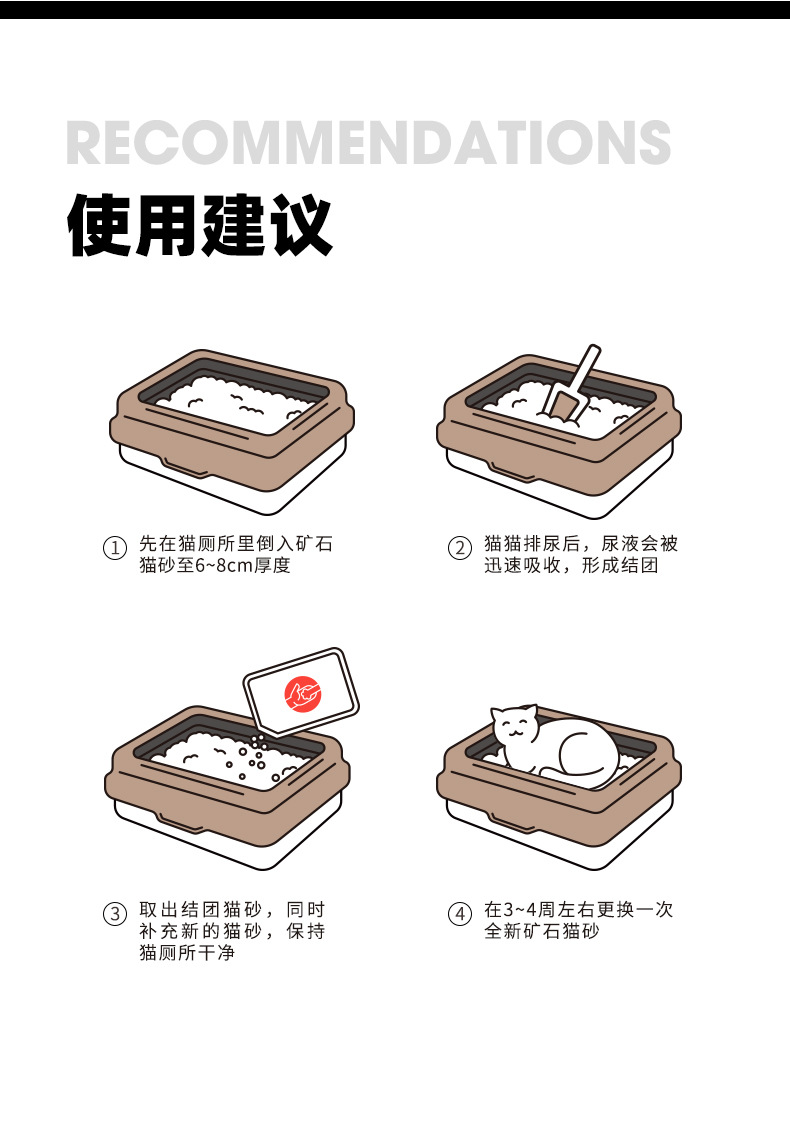 RECOMMENDATIONS
使用建议

① 先在猫厕所里倒入矿石猫砂至6~8cm厚度

② 猫猫排尿后，尿液会被迅速吸收，形成结团

③ 取出结团猫砂，同时补充新的猫砂，保持猫厕所干净

④ 在3~4周左右更换一次全新矿石猫砂